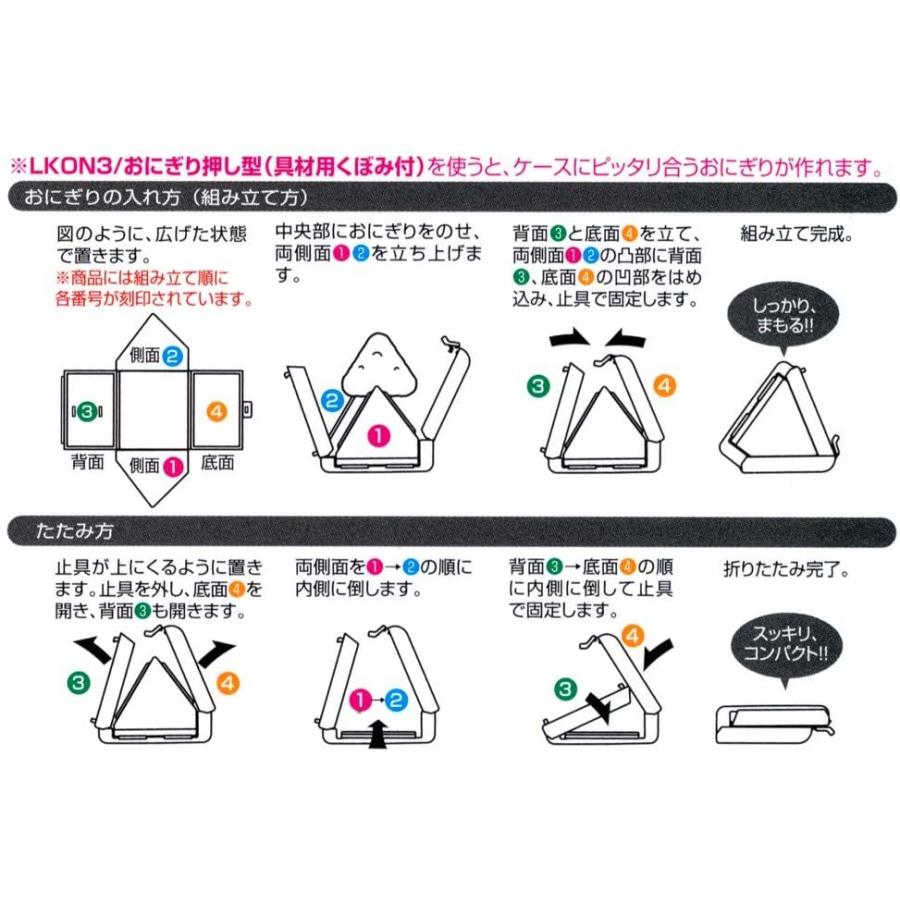 ※LKON3/おにぎり押し型(具材用くぼみ付)を使うと、ケースにピッタリ合うおにぎりが作れます。

おにぎりの入れ方（組み立て方）

図のように、広げた状態で置きます。
※商品には組み立て順に各番号が刻印されています。

側面❷
❸
❹
背面
側面❶
底面

中央部におにぎりをのせ、両側面❶❷を立ち上げます。

❷
❶

背面❸と底面❹を立て、両側面❶❷の凸部に背面❸、底面❹の凹部をはめ込み、止具で固定します。

❸
❹

組み立て完成。

しっかり、まもる!!

たたみ方

止具が上にくるように置きます。止具を外し、底面❹を開き、背面❸も開きます。

❸
❹

両側面を❶→❷の順に内側に倒します。

❶→❷

背面❸→底面❹の順に内側に倒して止具で固定します。

❹
❸

折りたたみ完了。

スッキリ、コンパクト!!