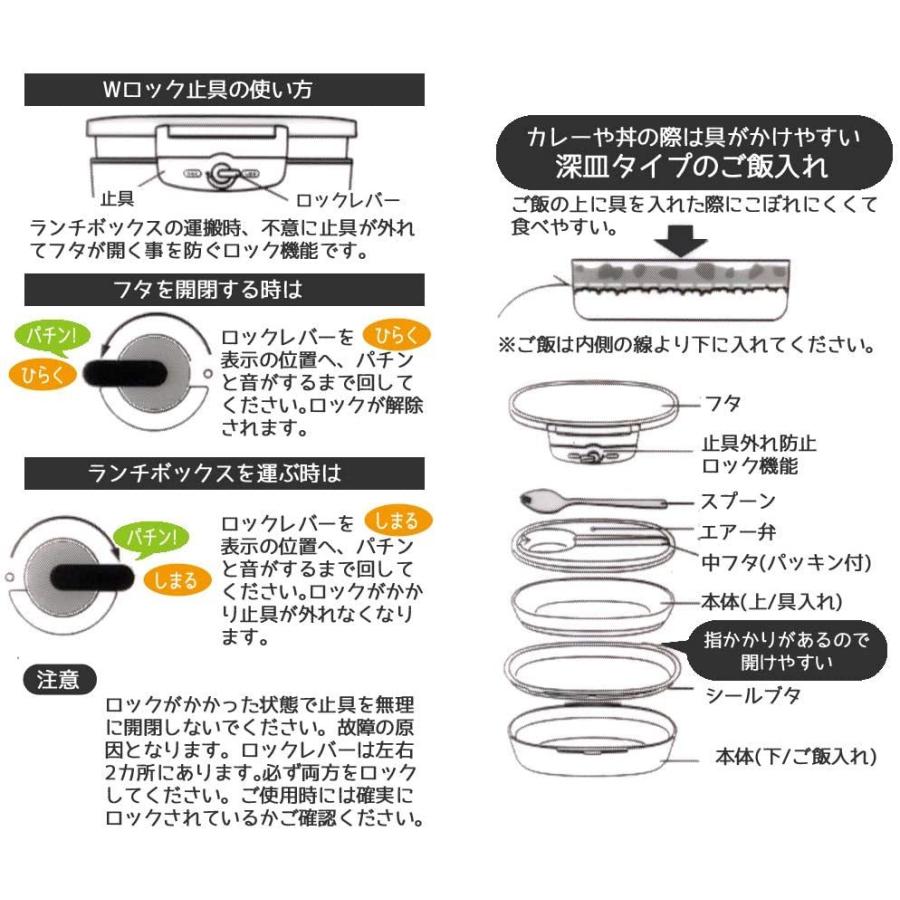 Wロック止具の使い方

止具

ロックレバー

ランチボックスの運搬時、不意に止具が外れてフタが開く事を防ぐロック機能です。

フタを開閉する時は

パチン!

ひらく

ロックレバーを ひらく 表示の位置へ、パチンと音がするまで回してください。ロックが解除されます。

ランチボックスを運ぶ時は

パチン!

しまる

ロックレバーを しまる 表示の位置へ、パチンと音がするまで回してください。ロックがかかり止具が外れなくなります。

注意

ロックがかかった状態で止具を無理に開閉しないでください。故障の原因となります。ロックレバーは左右2カ所にあります。必ず両方をロックしてください。ご使用時には確実にロックされているかご確認ください。

カレーや丼の際は具がかけやすい
深皿タイプのご飯入れ

ご飯の上に具を入れた際にこぼれにくくて食べやすい。

※ご飯は内側の線より下に入れてください。

フタ

止具外れ防止
ロック機能

スプーン

エアー弁

中フタ(パッキン付)

本体(上/具入れ)

指かかりがあるので
開けやすい

シールブタ

本体(下/ご飯入れ)