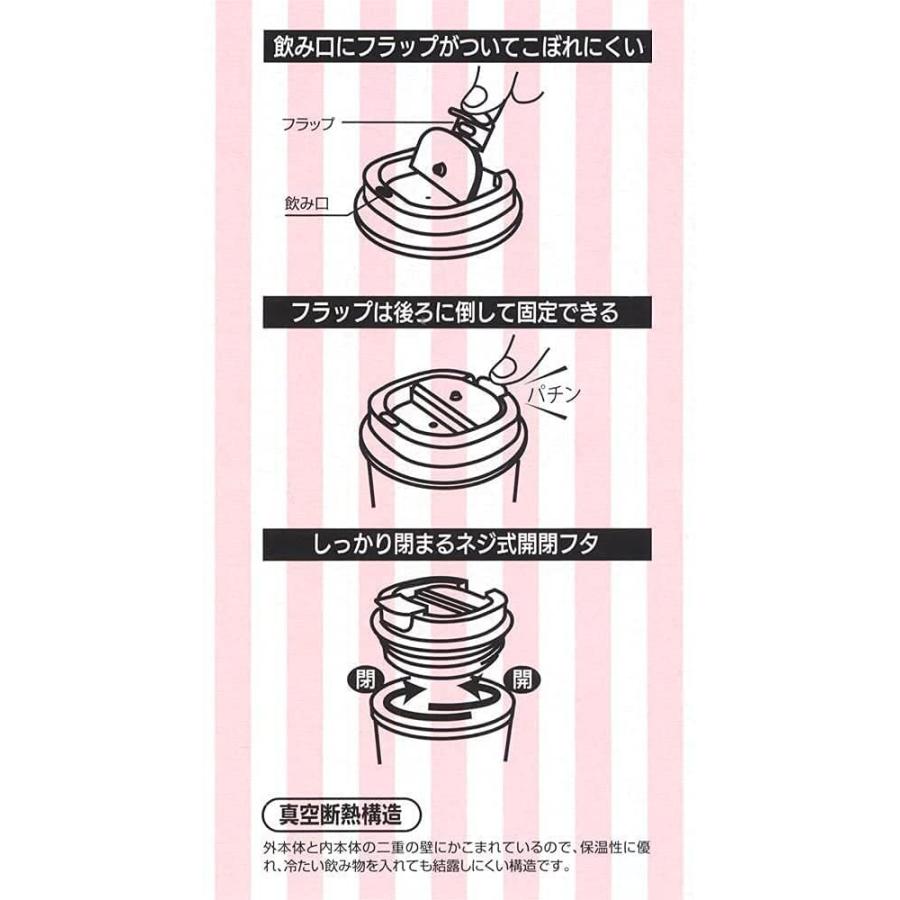 飲み口にフラップがついてこぼれにくい

フラップ

飲み口

フラップは後ろに倒して固定できる

パチン

しっかり閉まるネジ式開閉フタ

閉

開

真空断熱構造

外本体と内本体の二重の壁にかこまれているので、保温性に優れ、冷たい飲み物を入れても結露しにくい構造です。