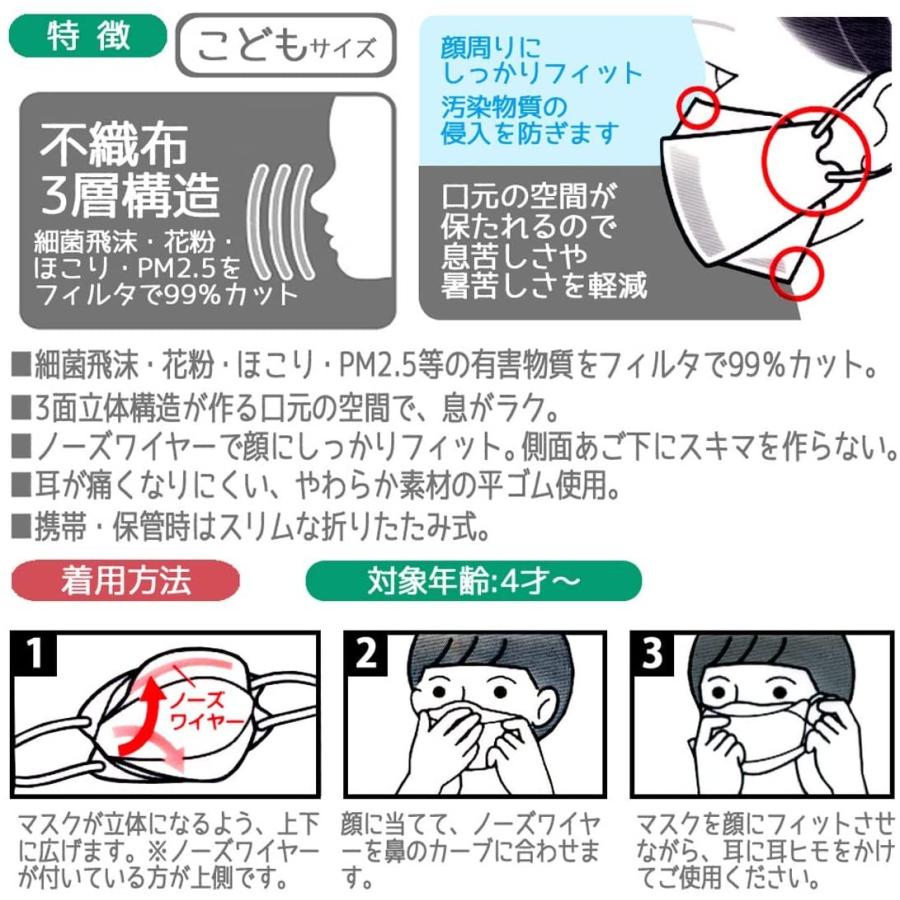 特徴

こどもサイズ

不織布
3層構造

細菌飛沫・花粉・ほこり・PM2.5をフィルタで99%カット

顔周りにしっかりフィット
汚染物質の侵入を防ぎます

口元の空間が保たれるので息苦しさや暑苦しさを軽減

■細菌飛沫・花粉・ほこり・PM2.5等の有害物質をフィルタで99%カット。
■3面立体構造が作る口元の空間で、息がラク。
■ノーズワイヤーで顔にしっかりフィット。側面あご下にスキマを作らない。
■耳が痛くなりにくい、やわらか素材の平ゴム使用。
■携帯・保管時はスリムな折りたたみ式。

着用方法

対象年齢:4才～

1

ノーズワイヤー

マスクが立体になるよう、上下に広げます。※ノーズワイヤーが付いている方が上側です。

2

顔に当てて、ノーズワイヤーを鼻のカーブに合わせます。

3

マスクを顔にフィットさせながら、耳に耳ヒモをかけてご使用ください。