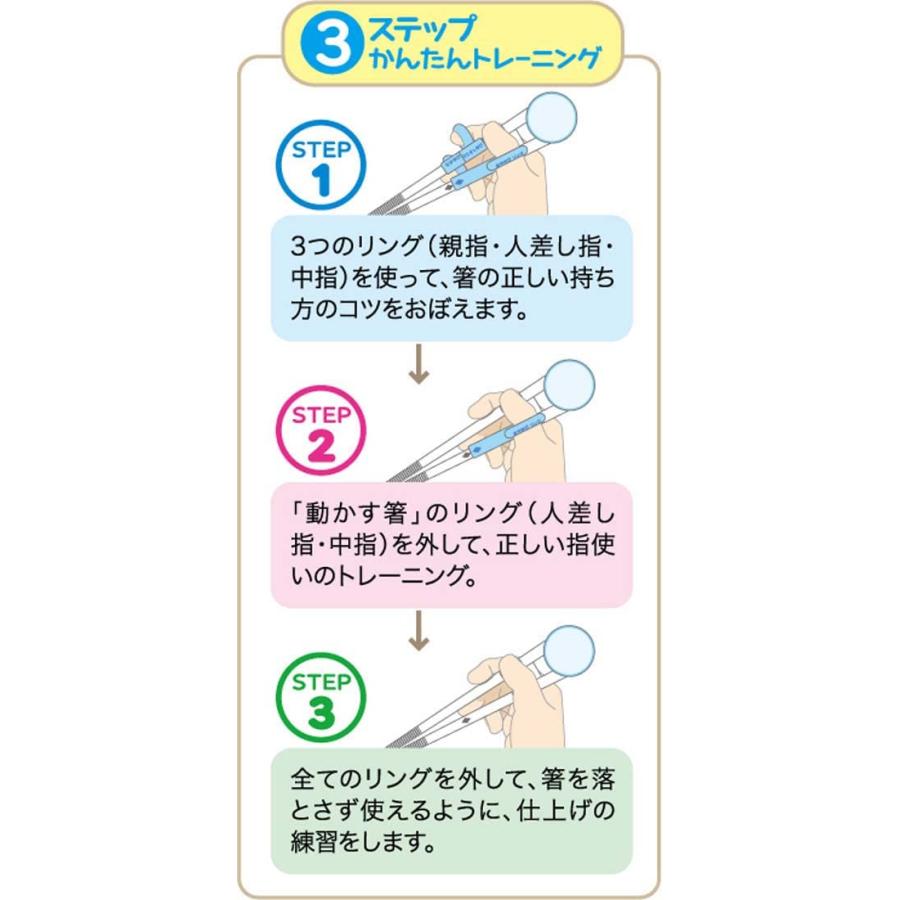 3 ステップ かんたんトレーニング

STEP 1

3つのリング(親指・人差し指・中指)を使って、箸の正しい持ち方のコツをおぼえます。

STEP 2

「動かす箸」のリング(人差し指・中指)を外して、正しい指使いのトレーニング。

STEP 3

全てのリングを外して、箸を落とさず使えるように、仕上げの練習をします。