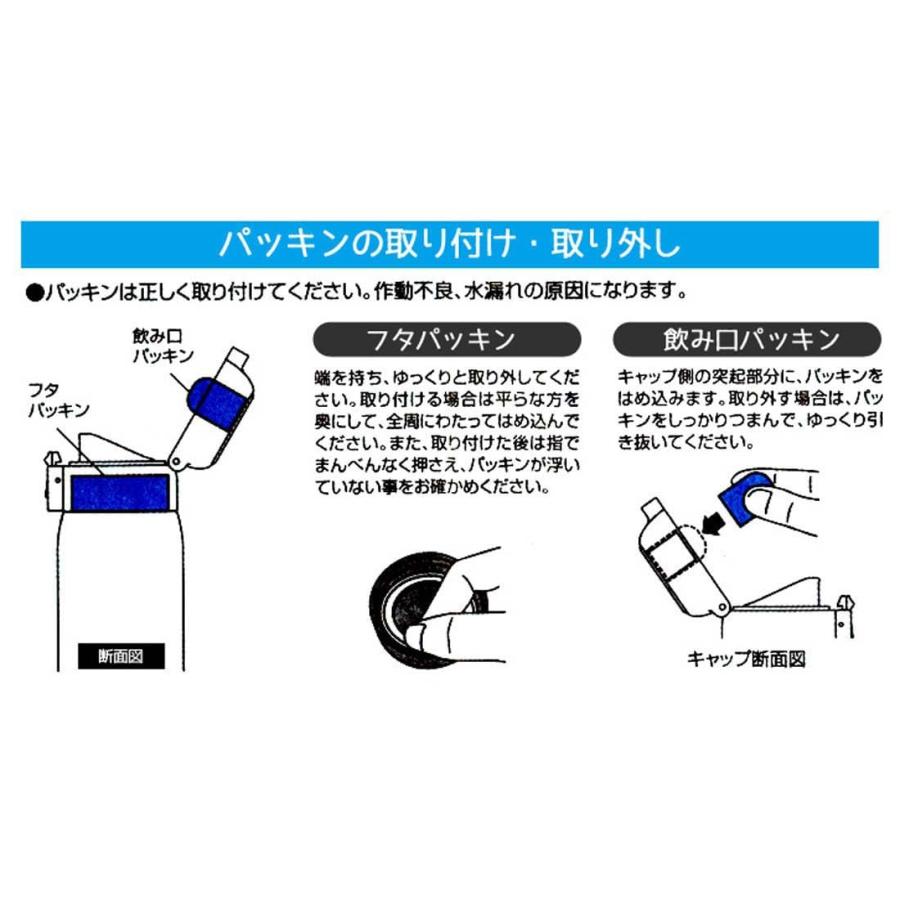 パッキンの取り付け・取り外し

●パッキンは正しく取り付けてください。作動不良、水漏れの原因になります。

飲み口パッキン

フタパッキン

断面図

フタパッキン

端を持ち、ゆっくりと取り外してください。取り付ける場合は平らな方を奥にして、全周にわたってはめ込んでください。また、取り付けた後は指でまんべんなく押さえ、パッキンが浮いていない事をお確かめください。

飲み口パッキン

キャップ側の突起部分に、パッキンをはめ込みます。取り外す場合は、パッキンをしっかりつまんで、ゆっくり引き抜いてください。

キャップ断面図