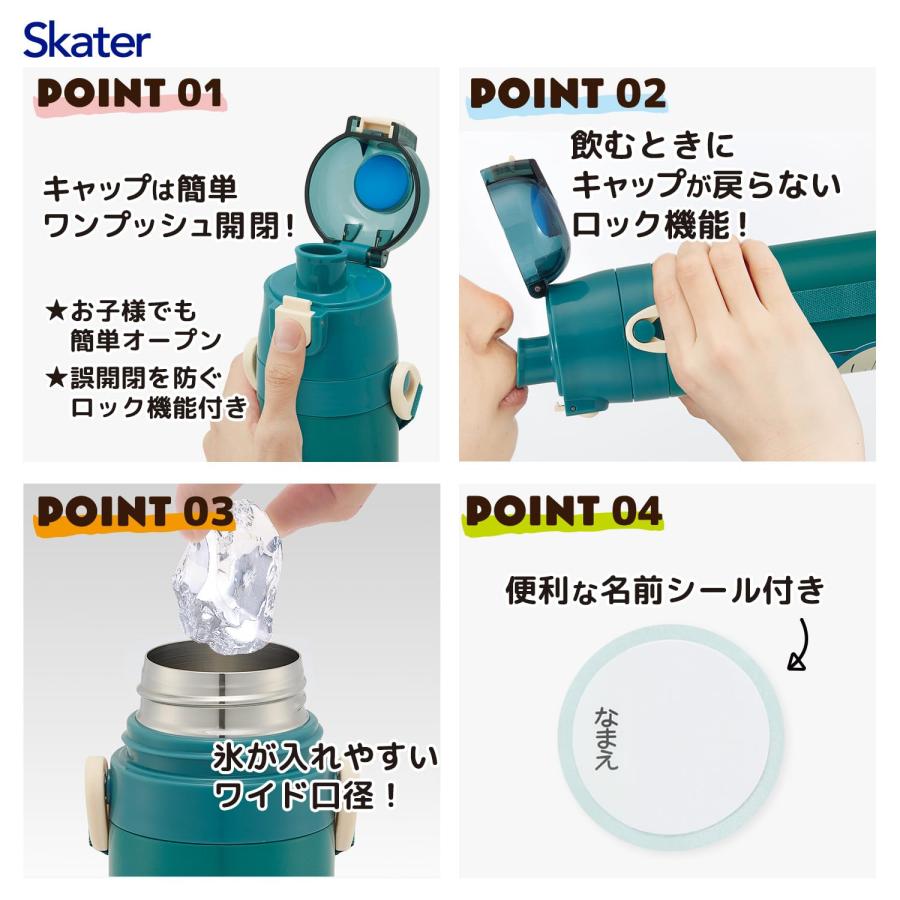 Skater

POINT 01

キャップは簡単
ワンプッシュ開閉！

★お子様でも
簡単オープン
★誤開閉を防ぐ
ロック機能付き

POINT 02

飲むときに
キャップが戻らない
ロック機能！

POINT 03

氷が入れやすい
ワイド口径！

POINT 04

便利な名前シール付き

なまえ