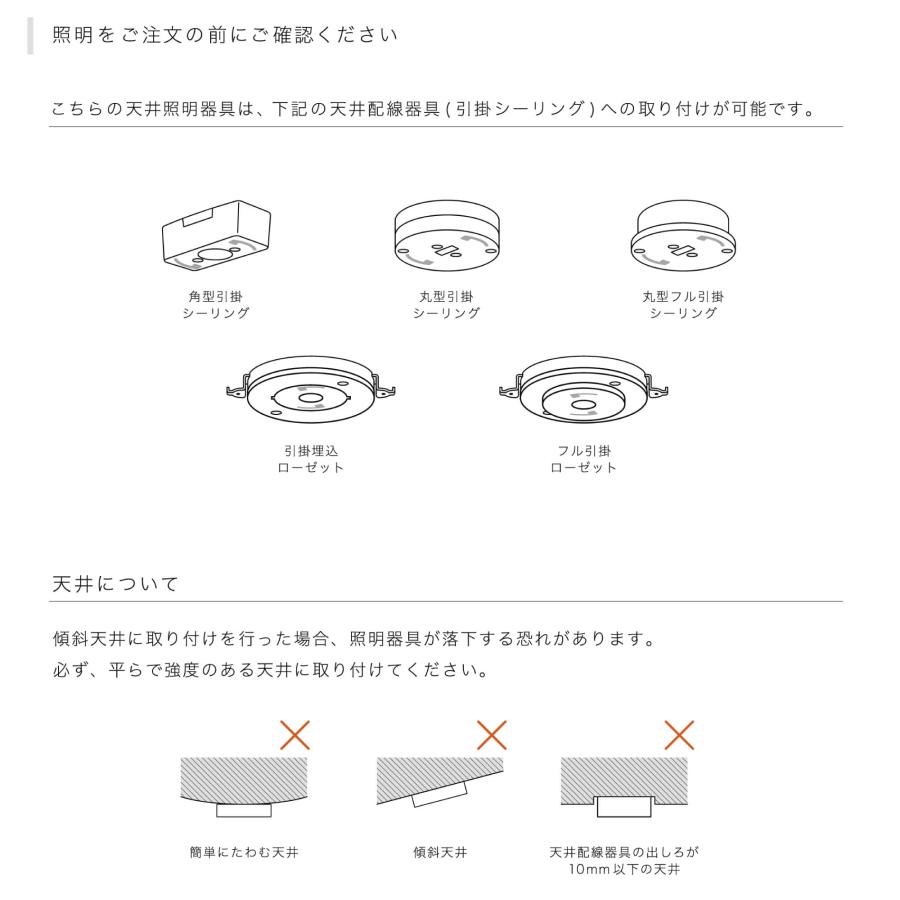 照明をご注文の前にご確認ください

こちらの天井照明器具は、下記の天井配線器具(引掛シーリング)への取り付けが可能です。

角型引掛
シーリング

丸型引掛
シーリング

丸型フル引掛
シーリング

引掛埋込
ローゼット

フル引掛
ローゼット

天井について

傾斜天井に取り付けを行った場合、照明器具が落下する恐れがあります。
必ず、平らで強度のある天井に取り付けてください。

簡単にたわむ天井

傾斜天井

天井配線器具の出しろが
10mm以下の天井