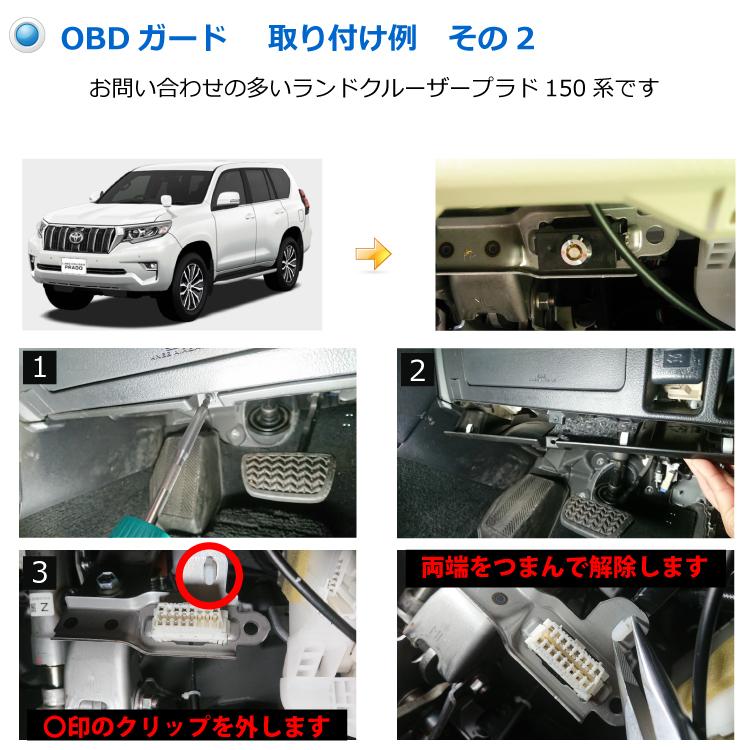 OBD ガード　取り付け例　その 2

お問い合わせの多いランドクルーザープラド 150 系です

PRADO

1

2

3

両端をつまんで解除します

〇印のクリップを外します