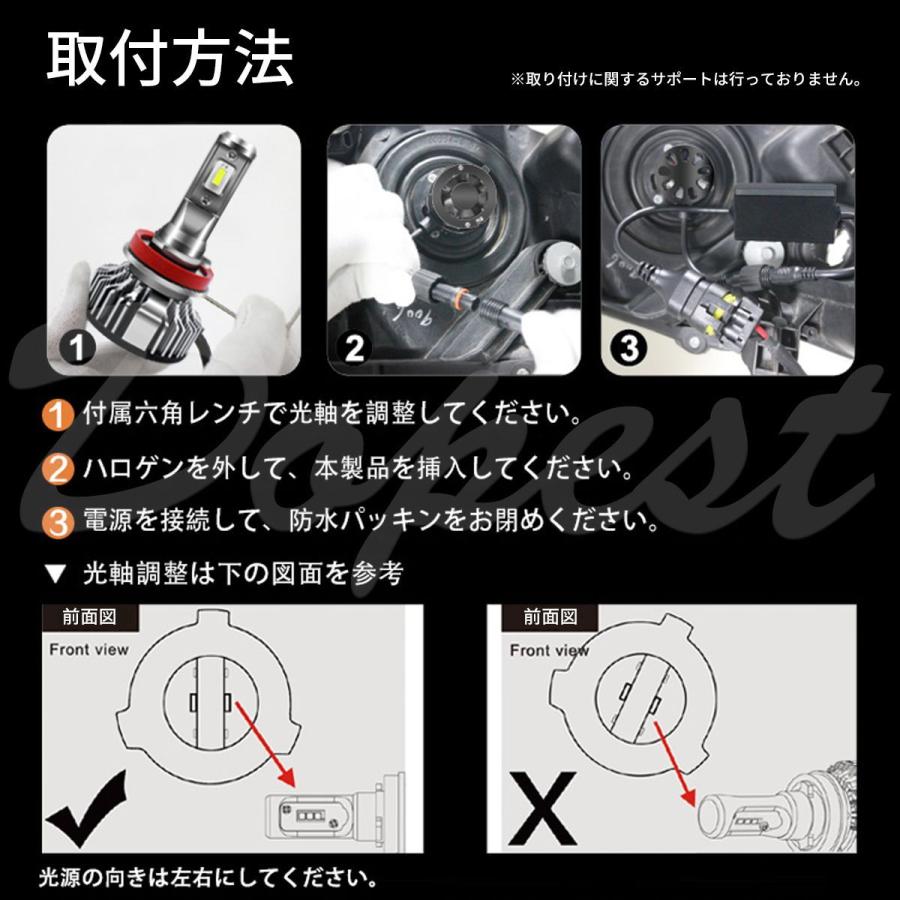 取付方法

※取り付けに関するサポートは行っておりません。

1

2

3

Dopest

1 付属六角レンチで光軸を調整してください。

2 ハロゲンを外して、本製品を挿入してください。

3 電源を接続して、防水パッキンをお閉めください。

▼ 光軸調整は下の図面を参考

前面図

Front view

前面図

Front view

X

光源の向きは左右にしてください。