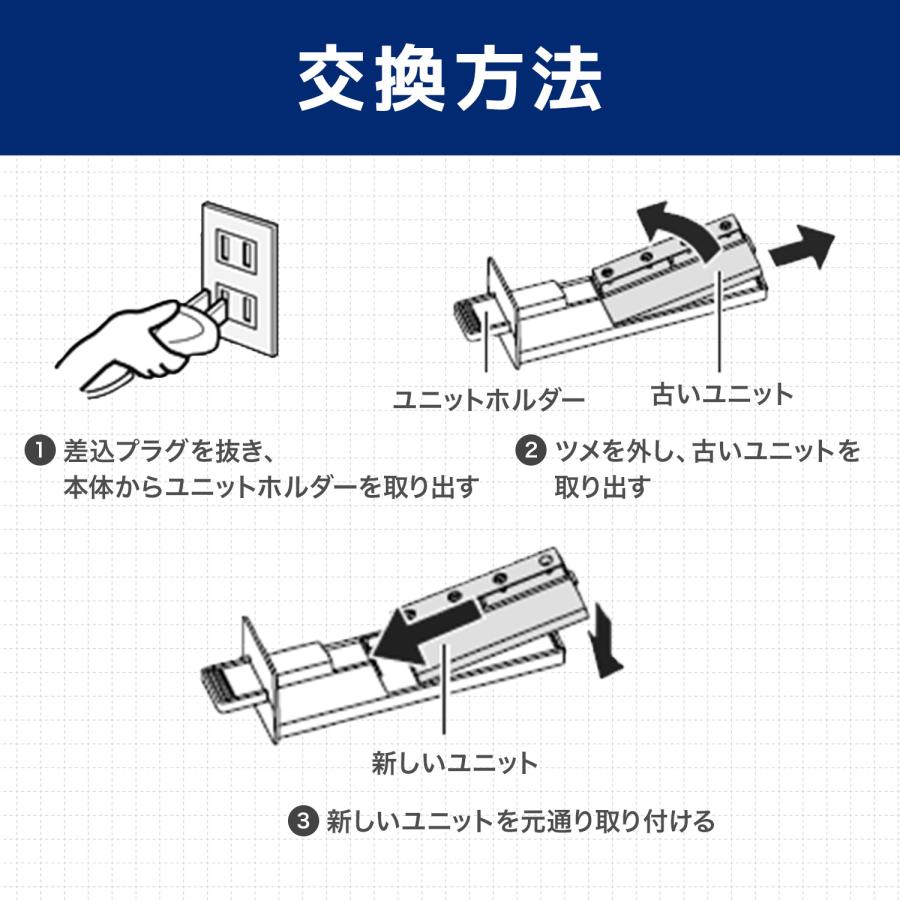 交換方法

ユニットホルダー

古いユニット

❶ 差込プラグを抜き、本体からユニットホルダーを取り出す

❷ ツメを外し、古いユニットを取り出す

新しいユニット

❸ 新しいユニットを元通り取り付ける