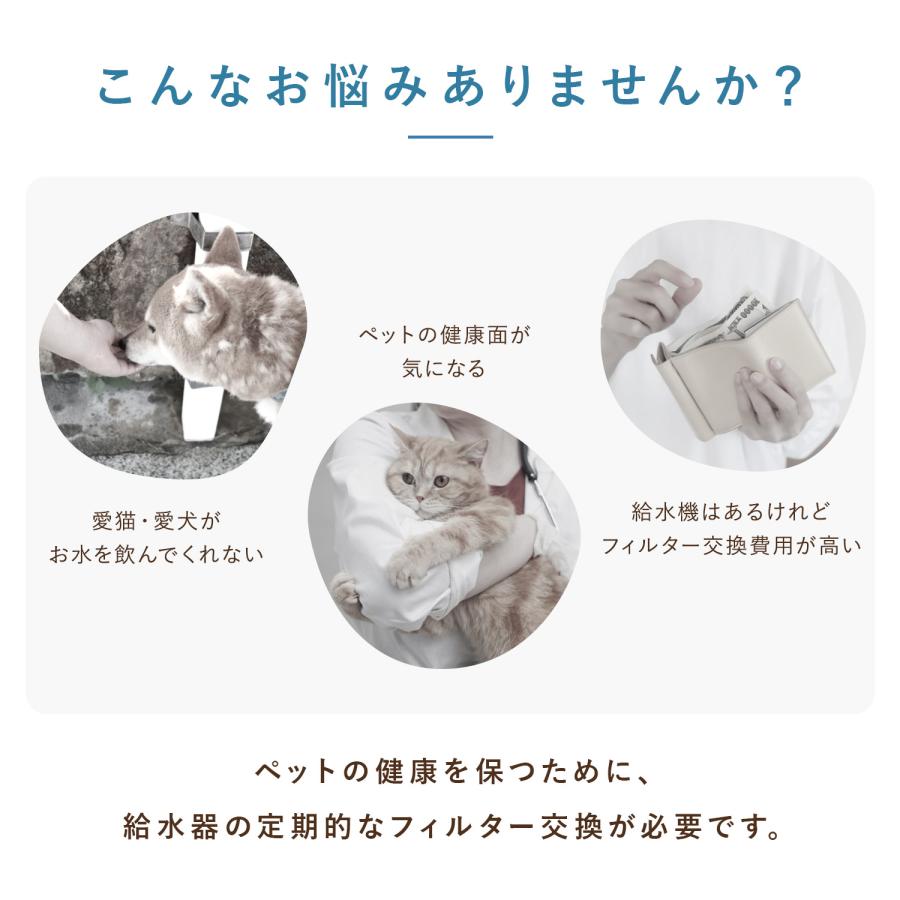 こんなお悩みありませんか？

愛猫・愛犬が
お水を飲んでくれない

ペットの健康面が
気になる

給水機はあるけれど
フィルター交換費用が高い

ペットの健康を保つために、
給水器の定期的なフィルター交換が必要です。