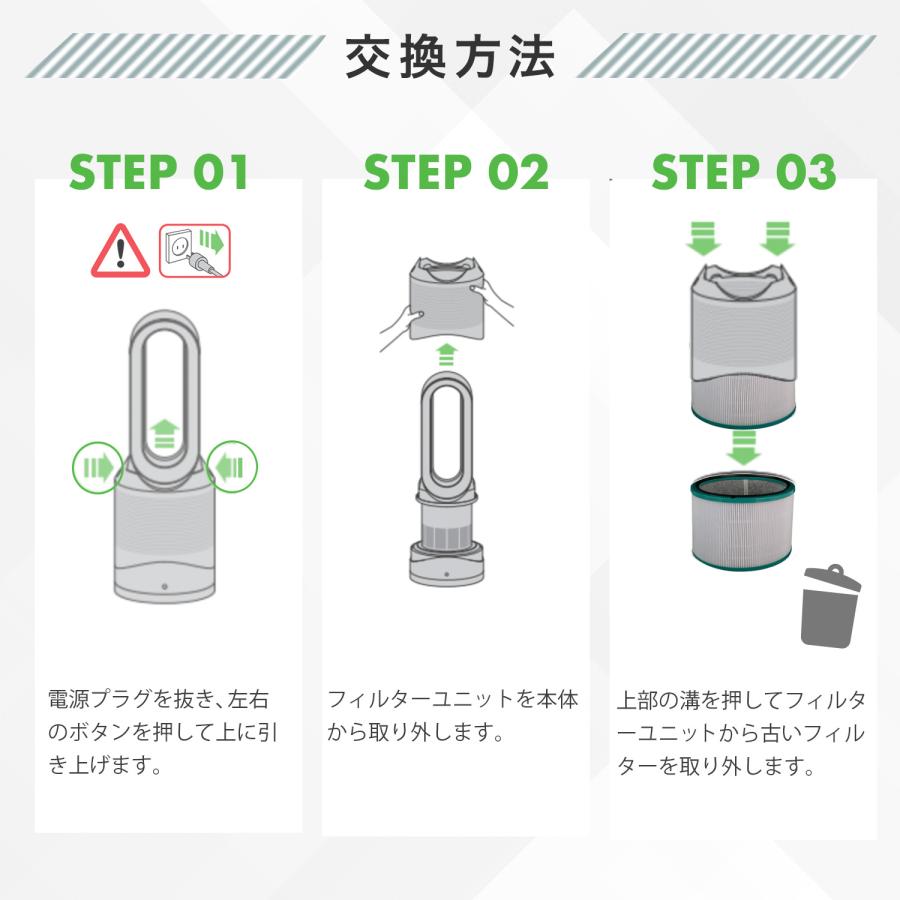 交換方法

STEP 01

電源プラグを抜き、左右のボタンを押して上に引き上げます。

STEP 02

フィルターユニットを本体から取り外します。

STEP 03

上部の溝を押してフィルターユニットから古いフィルターを取り外します。