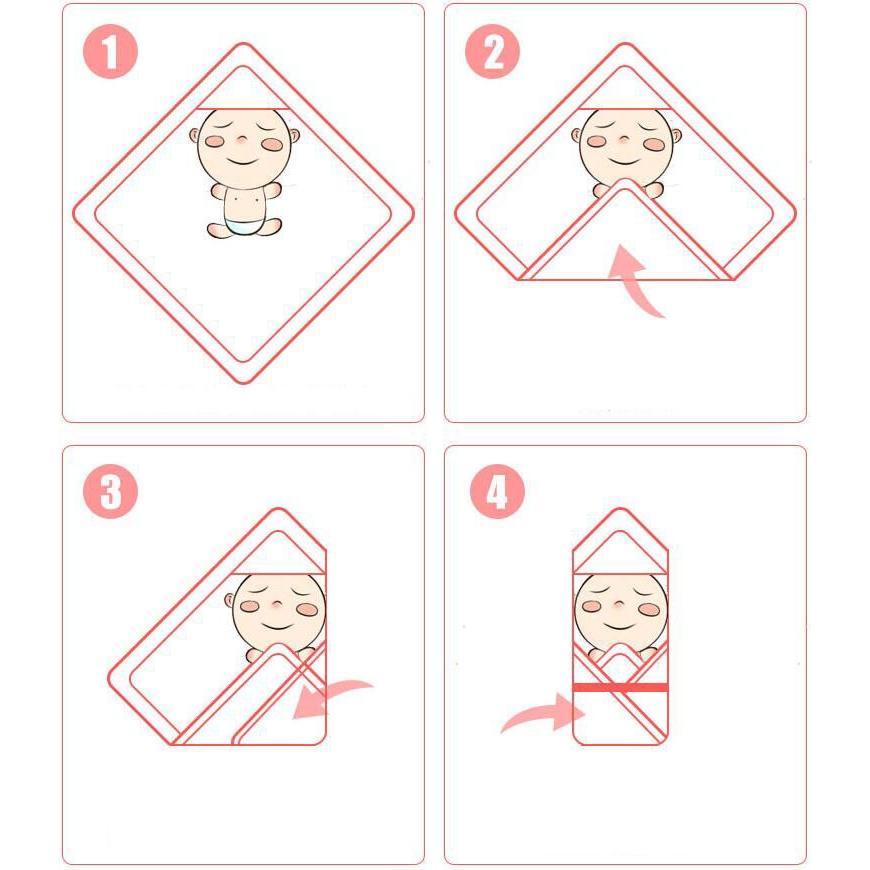 1

2

3

4