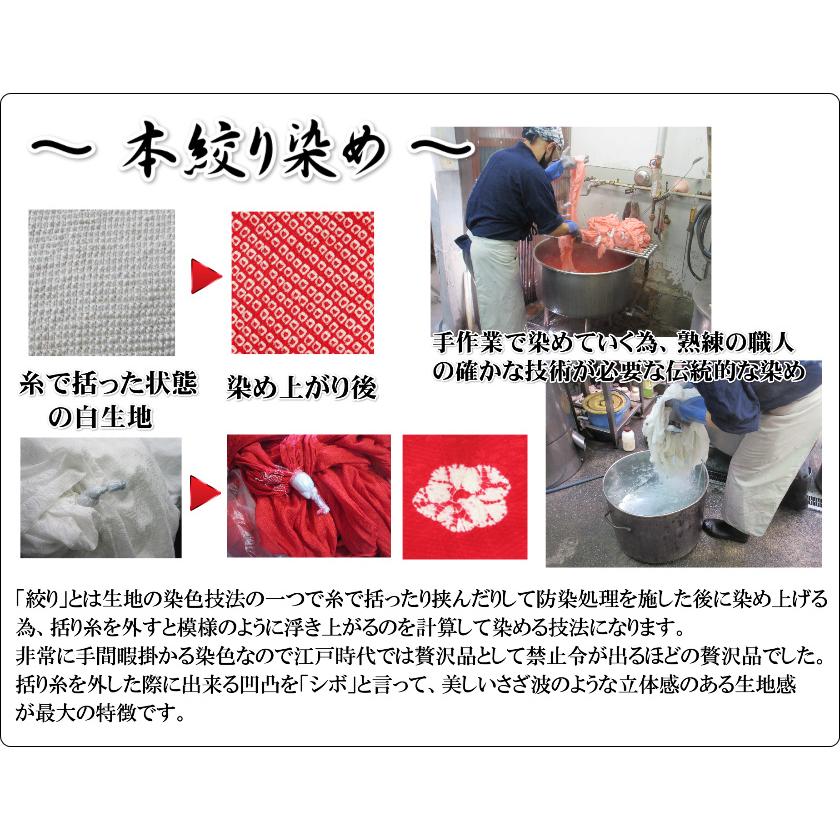 ～ 本絞り染め ～

糸で括った状態の白生地

染め上がり後

手作業で染めていく為、熟練の職人の確かな技術が必要な伝統的な染め

「絞り」とは生地の染色技法の一つで糸で括ったり挟んだりして防染処理を施した後に染め上げる為、括り糸を外すと模様のように浮き上がるのを計算して染める技法になります。
非常に手間暇掛かる染色なので江戸時代では贅沢品として禁止令が出るほどの贅沢品でした。
括り糸を外した際に出来る凹凸を「シボ」と言って、美しいさざ波のような立体感のある生地感が最大の特徴です。