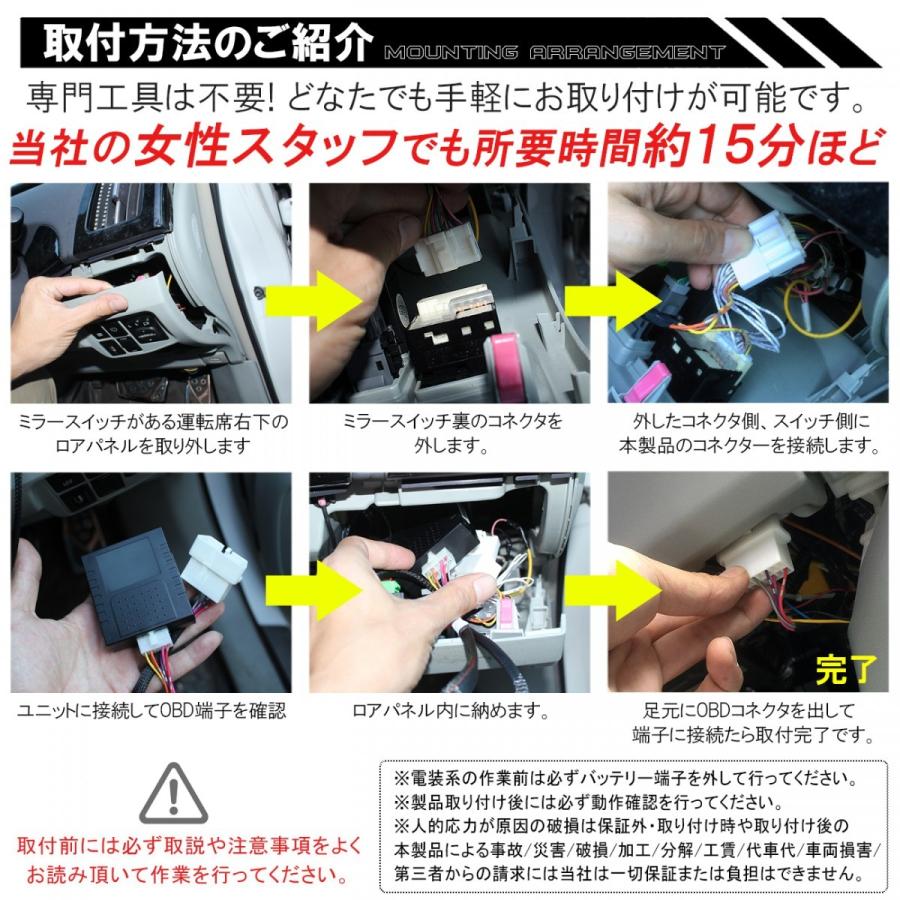 取付方法のご紹介 MOUNTING ARRANGEMENT

専門工具は不要! どなたでも手軽にお取り付けが可能です。

当社の女性スタッフでも所要時間約15分ほど

ミラースイッチがある運転席右下のロアパネルを取り外します

ミラースイッチ裏のコネクタを外します。

外したコネクタ側、スイッチ側に本製品のコネクターを接続します。

ユニットに接続してOBD端子を確認

ロアパネル内に納めます。

完了

足元にOBDコネクタを出して端子に接続たら取付完了です。

取付前には必ず取説や注意事項をよくお読み頂いて作業を行ってください。

※電装系の作業前は必ずバッテリー端子を外して行ってください。
※製品取り付け後には必ず動作確認を行ってください。
※人的応力が原因の破損は保証外・取り付け時や取り付け後の本製品による事故/災害/破損/加工/分解/工賃/代車代/車両損害/第三者からの請求には当社は一切保証または負担はできません。