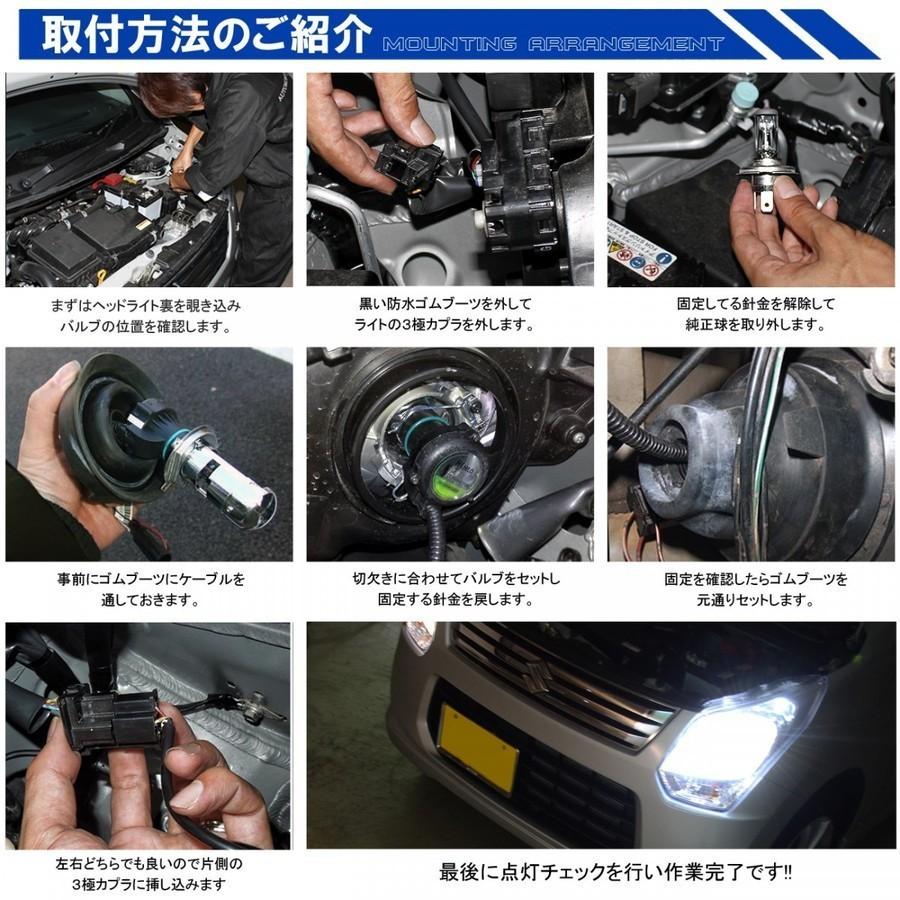 取付方法のご紹介 MOUNTING ARRANGEMENT

まずはヘッドライト裏を覗き込み
バルブの位置を確認します。

黒い防水ゴムブーツを外して
ライトの3極カプラを外します。

固定してる針金を解除して
純正球を取り外します。

事前にゴムブーツにケーブルを
通しておきます。

切欠きに合わせてバルブをセットし
固定する針金を戻します。

固定を確認したらゴムブーツを
元通りセットします。

左右どちらでも良いので片側の
3極カプラに挿し込みます

最後に点灯チェックを行い作業完了です!!