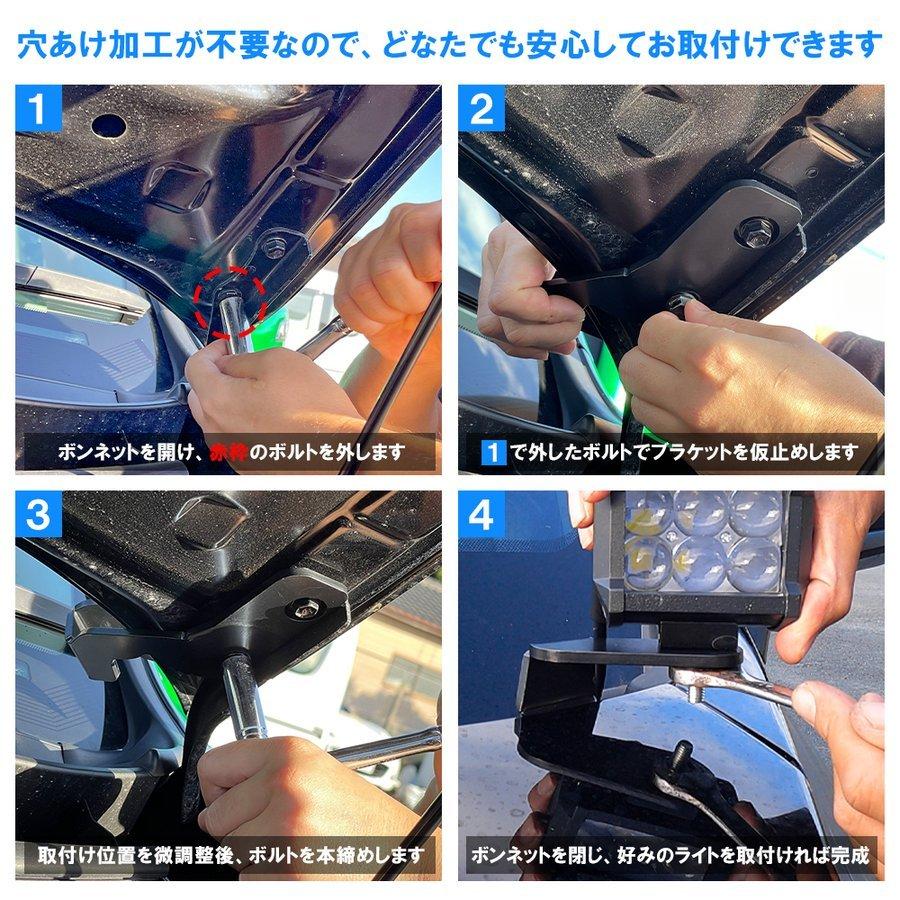 穴あけ加工が不要なので、どなたでも安心してお取付けできます

1

ボンネットを開け、赤枠のボルトを外します

2

1 で外したボルトでブラケットを仮止めします

3

取付け位置を微調整後、ボルトを本締めします

4

ボンネットを閉じ、好みのライトを取付ければ完成