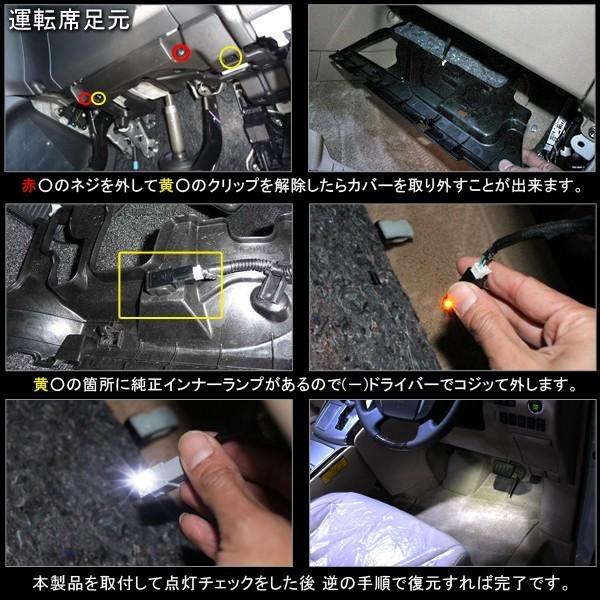 運転席足元

赤〇のネジを外して黄〇のクリップを解除したらカバーを取り外すことが出来ます。

黄〇の箇所に純正インナーランプがあるので(ー)ドライバーでコジッて外します。

本製品を取付して点灯チェックをした後 逆の手順で復元すれば完了です。