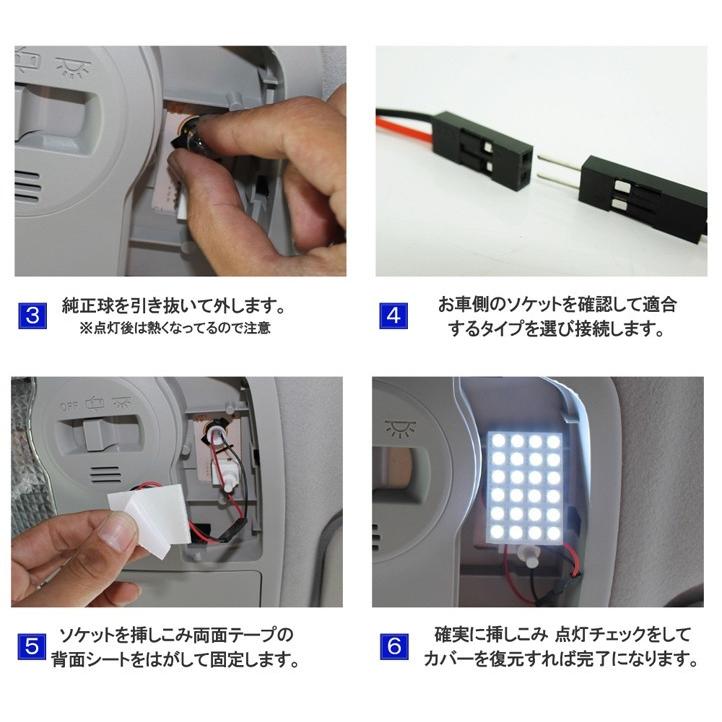 3 純正球を引き抜いて外します。
※点灯後は熱くなってるので注意

4 お車側のソケットを確認して適合するタイプを選び接続します。

OFF

5 ソケットを挿しこみ両面テープの背面シートをはがして固定します。

6 確実に挿しこみ 点灯チェックをしてカバーを復元すれば完了になります。