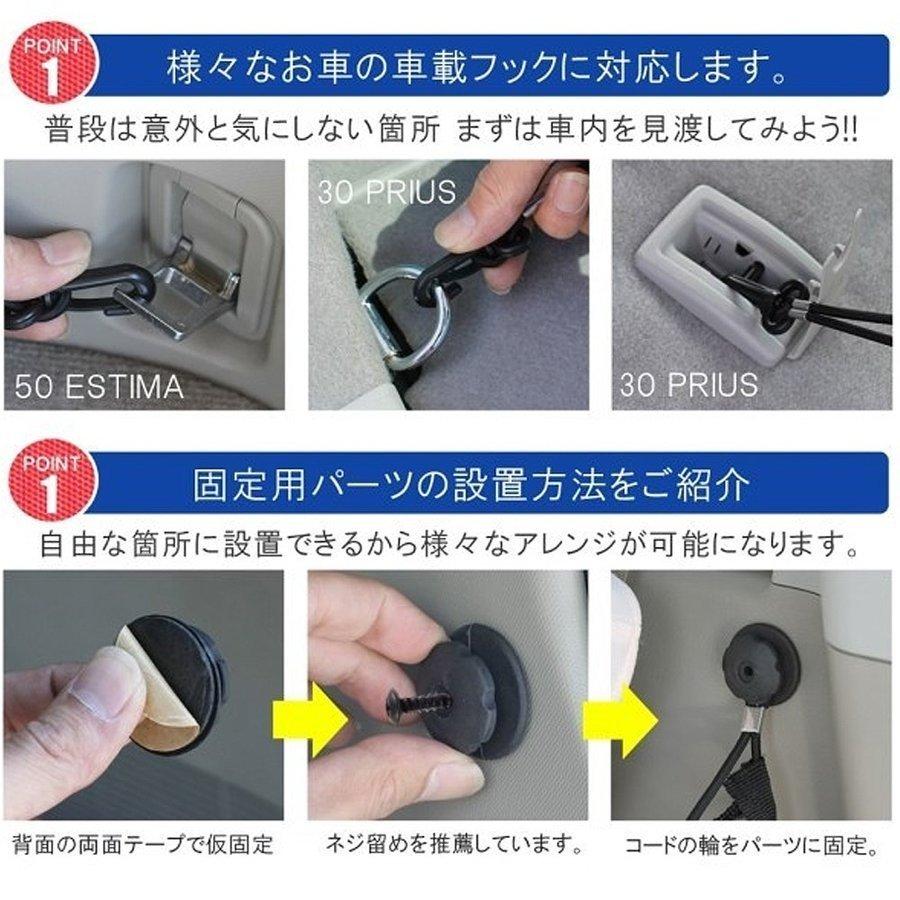 POINT 1
様々なお車の車載フックに対応します。

普段は意外と気にしない箇所 まずは車内を見渡してみよう!!

50 ESTIMA

30 PRIUS

30 PRIUS

POINT 1
固定用パーツの設置方法をご紹介

自由な箇所に設置できるから様々なアレンジが可能になります。

背面の両面テープで仮固定

ネジ留めを推薦しています。

コードの輪をパーツに固定。