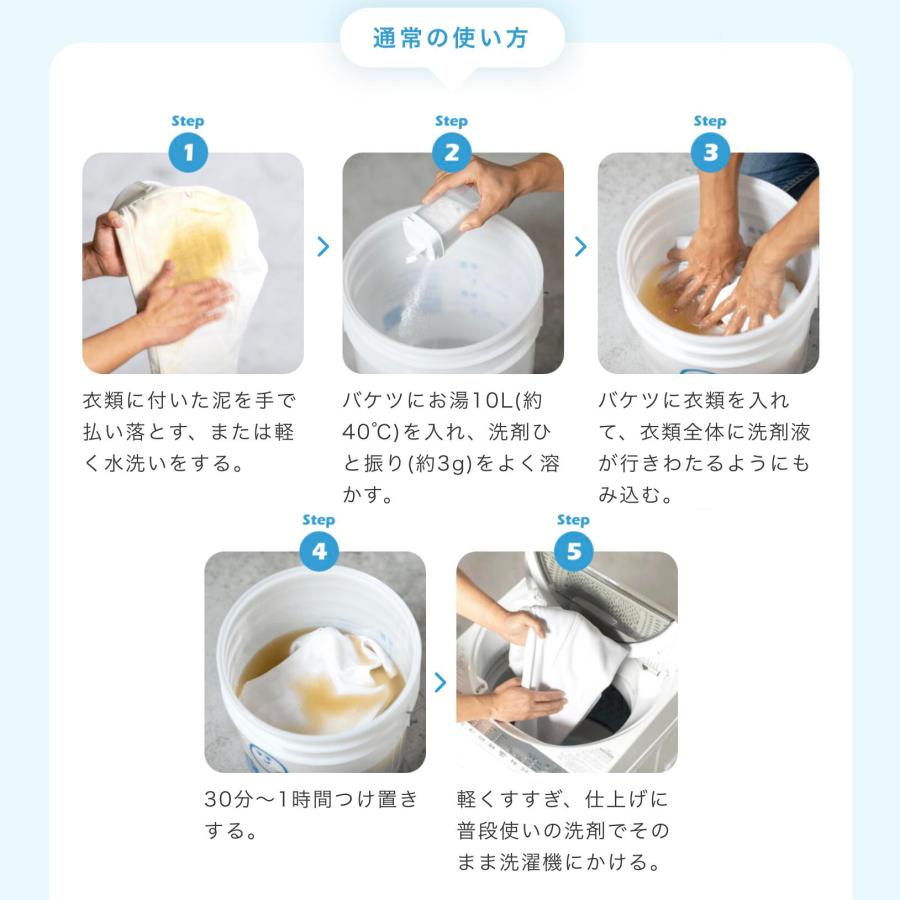 通常の使い方

Step
1

衣類に付いた泥を手で払い落とす、または軽く水洗いをする。

Step
2

バケツにお湯10L(約40℃)を入れ、洗剤ひと振り(約3g)をよく溶かす。

Step
3

バケツに衣類を入れて、衣類全体に洗剤液が行きわたるようにもみ込む。

Step
4

30分～1時間つけ置きする。

Step
5

軽くすすぎ、仕上げに普段使いの洗剤でそのまま洗濯機にかける。