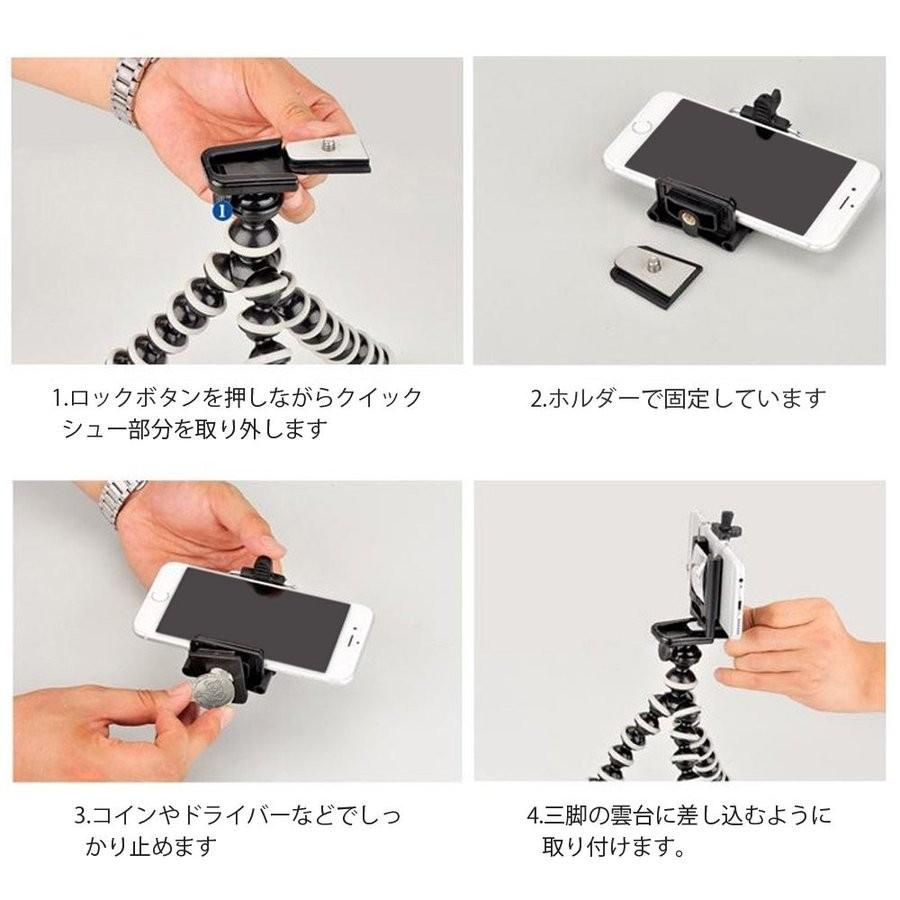 1

1.ロックボタンを押しながらクイックシュー部分を取り外します

2.ホルダーで固定しています

3.コインやドライバーなどでしっかり止めます

4.三脚の雲台に差し込むように取り付けます。