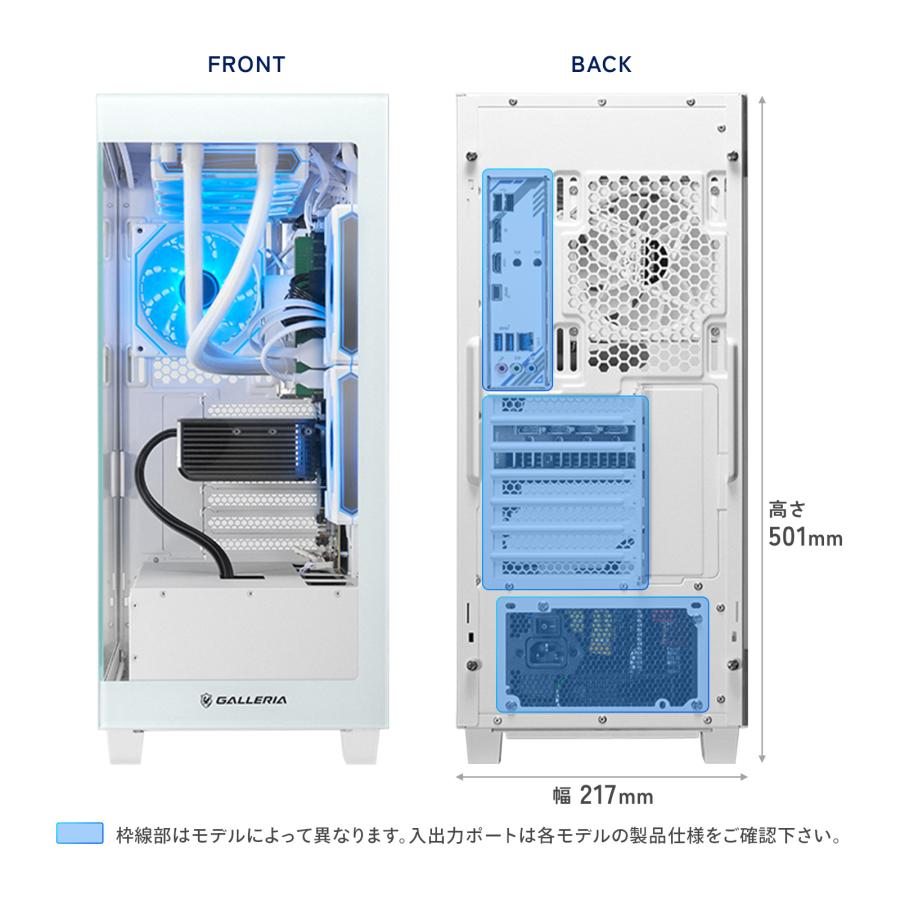 FRONT

BACK

GALLERIA

高さ
501mm

幅 217mm

枠線部はモデルによって異なります。入出力ポートは各モデルの製品仕様をご確認下さい。