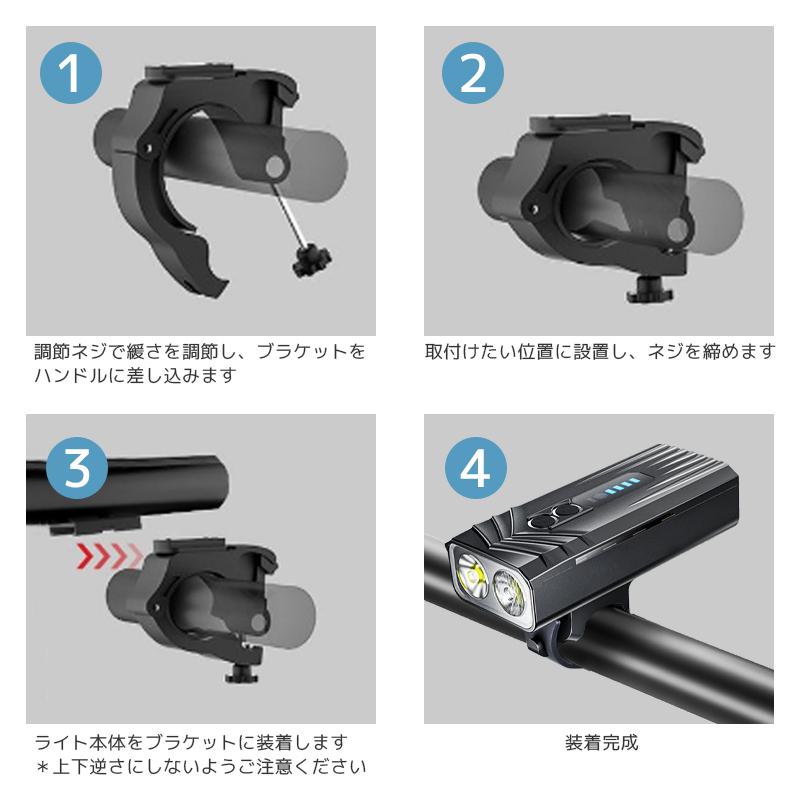 1

調節ネジで緩さを調節し、ブラケットをハンドルに差し込みます

2

取付けたい位置に設置し、ネジを締めます

3

ライト本体をブラケットに装着します
＊上下逆さにしないようご注意ください

4

装着完成