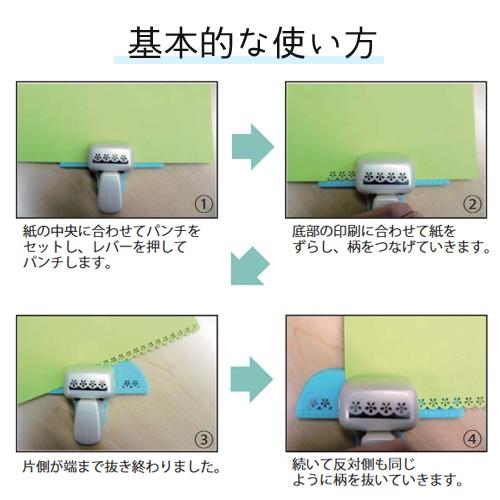 基本的な使い方

①

紙の中央に合わせてパンチをセットし、レバーを押してパンチします。

②

底部の印刷に合わせて紙をずらし、柄をつなげていきます。

③

片側が端まで抜き終わりました。

④

続いて反対側も同じように柄を抜いていきます。