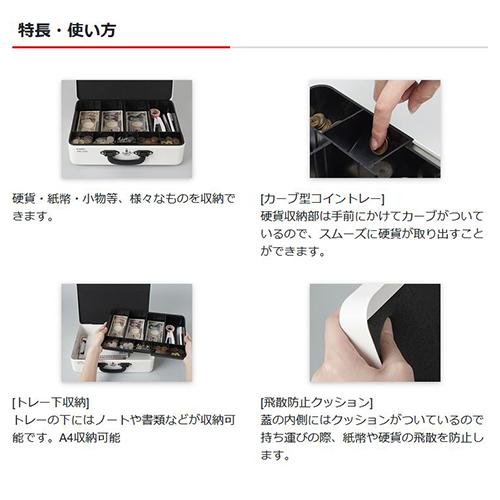 特長・使い方

硬貨・紙幣・小物等、様々なものを収納できます。

[カーブ型コイントレー]
硬貨収納部は手前にかけてカーブがついているので、スムーズに硬貨が取り出すことができます。

[トレー下収納]
トレーの下にはノートや書類などが収納可能です。A4収納可能

[飛散防止クッション]
蓋の内側にはクッションがついているので持ち運びの際、紙幣や硬貨の飛散を防止します。