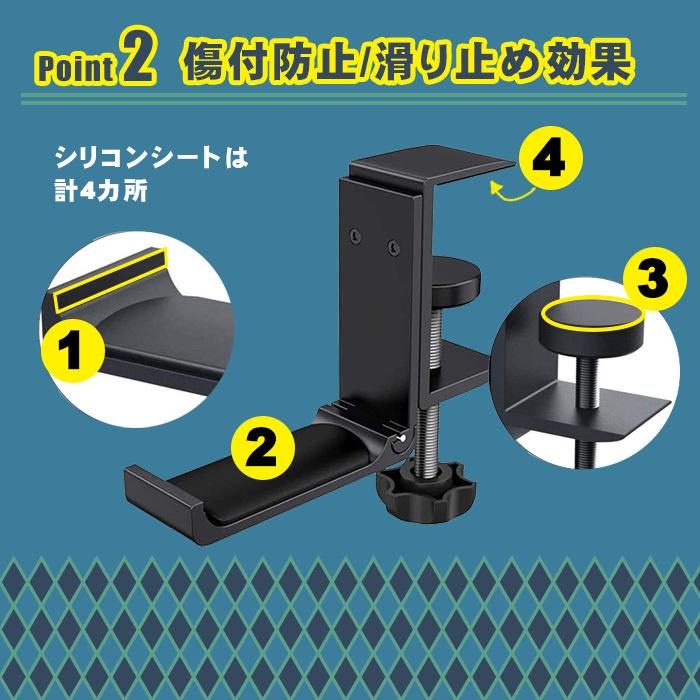 Point 2 傷付防止/滑り止め効果

シリコンシートは
計4カ所

4

3

1

2