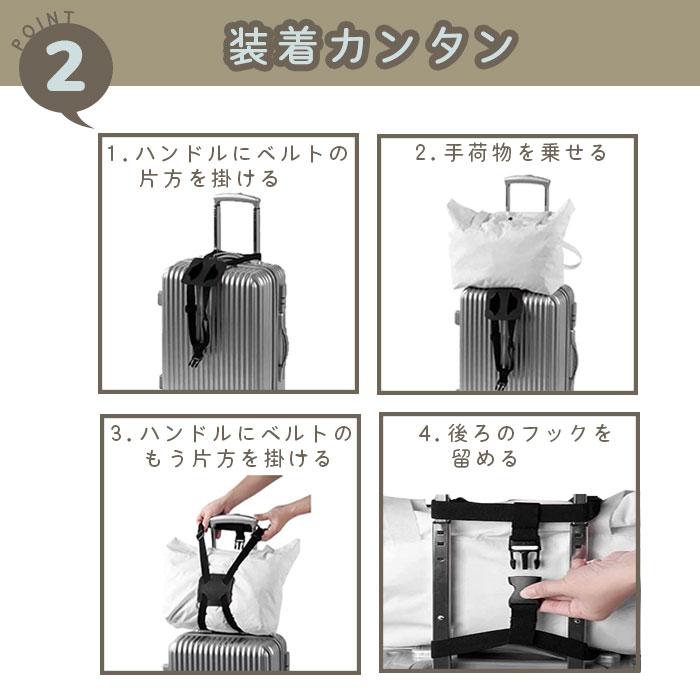 POINT 2

装着カンタン

1.ハンドルにベルトの片方を掛ける

2.手荷物を乗せる

3.ハンドルにベルトのもう片方を掛ける

4.後ろのフックを留める