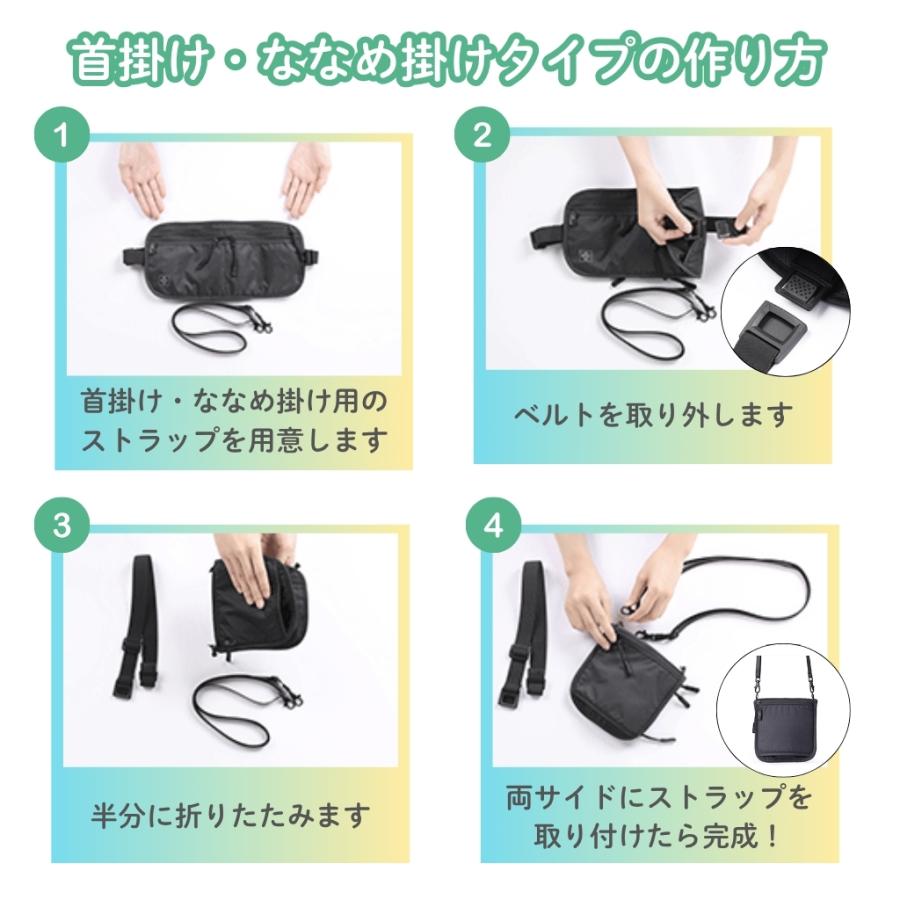 首掛け・ななめ掛けタイプの作り方

1

首掛け・ななめ掛け用のストラップを用意します

2

ベルトを取り外します

3

半分に折りたたみます

4

両サイドにストラップを取り付けたら完成！