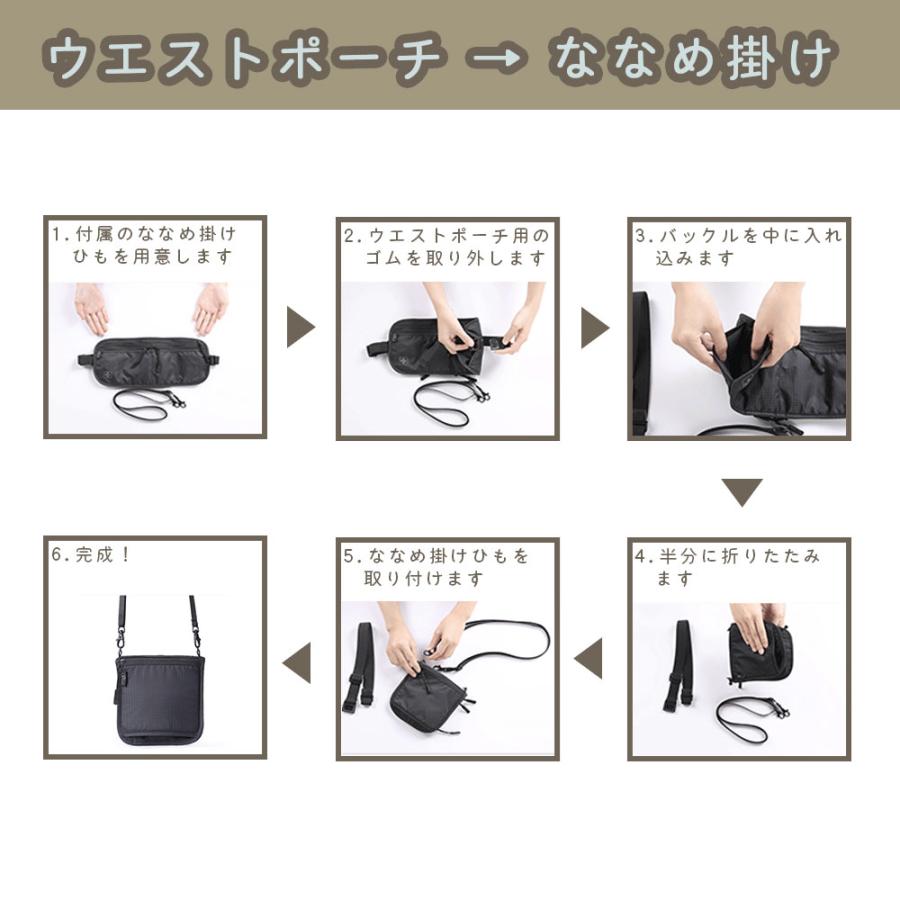 ウエストポーチ → ななめ掛け

1.付属のななめ掛けひもを用意します

2.ウエストポーチ用のゴムを取り外します

3.バックルを中に入れ込みます

4.半分に折りたたみます

5.ななめ掛けひもを取り付けます

6.完成！