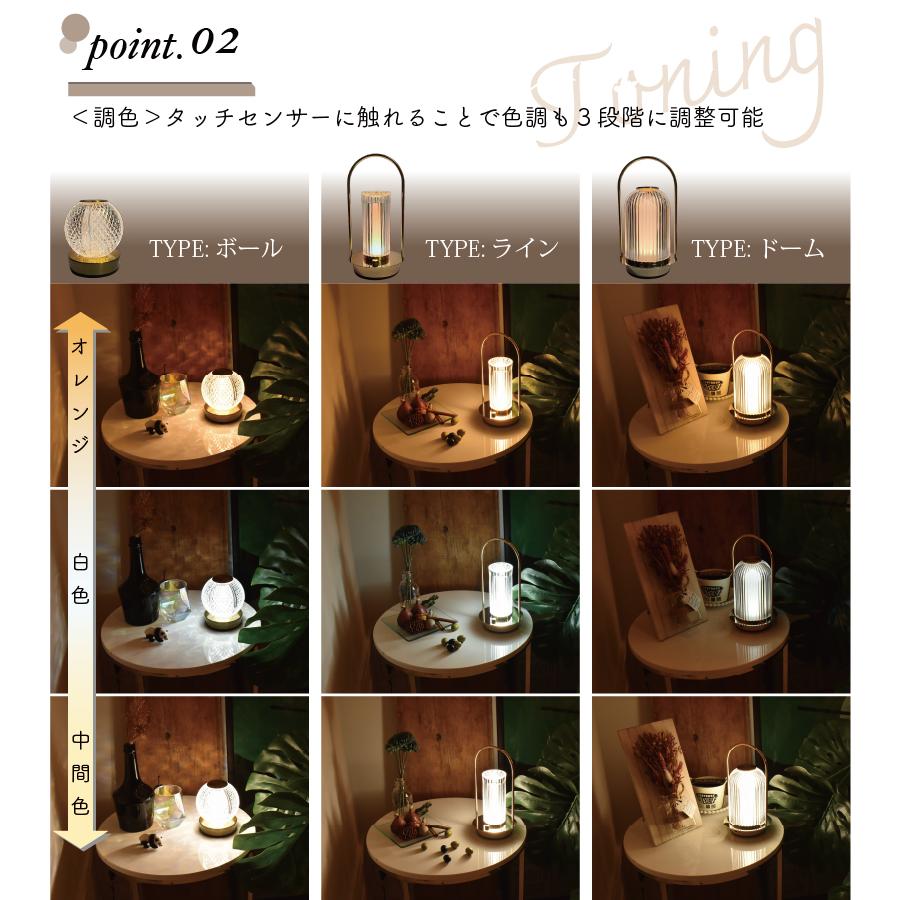 point.02

Toning

＜調色＞タッチセンサーに触れることで色調も３段階に調整可能

TYPE: ボール

TYPE: ライン

TYPE: ドーム

オレンジ

白色

中間色