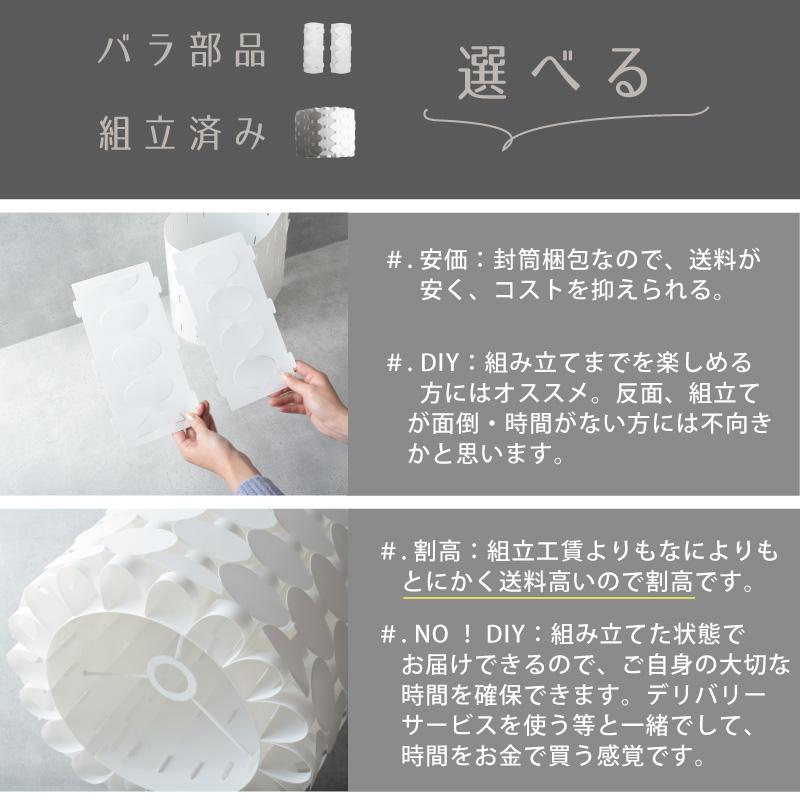 バラ部品

組立済み

選べる

#. 安価：封筒梱包なので、送料が安く、コストを抑えられる。

#. DIY：組み立てまでを楽しめる方にはオススメ。反面、組立てが面倒・時間がない方には不向きかと思います。

#. 割高：組立工賃よりもなによりもとにかく送料高いので割高です。

#. NO ！ DIY：組み立てた状態でお届けできるので、ご自身の大切な時間を確保できます。デリバリーサービスを使う等と一緒でして、時間をお金で買う感覚です。