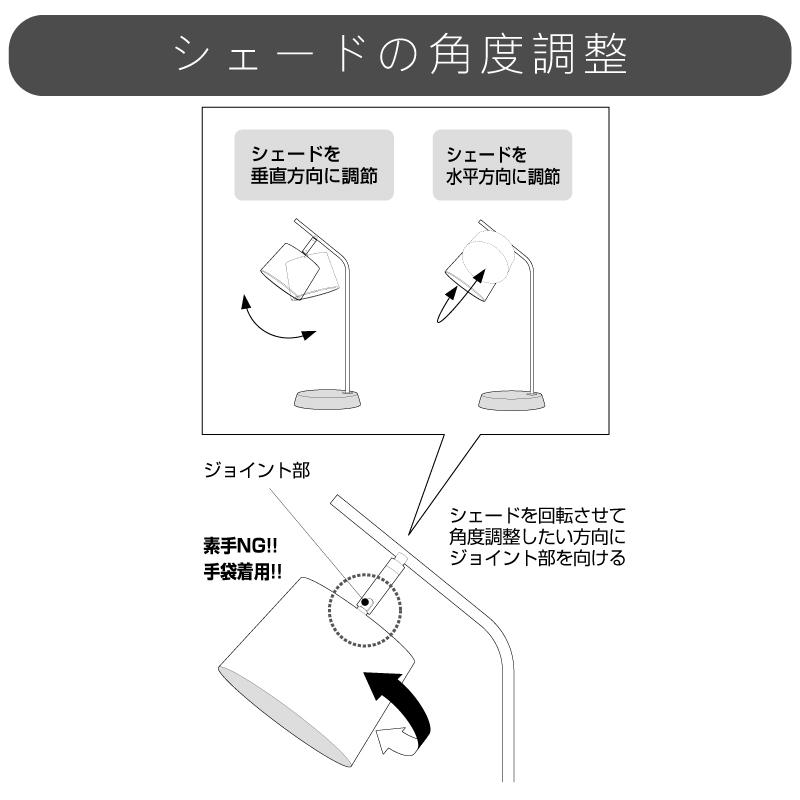 シェードの角度調整

シェードを
垂直方向に調節

シェードを
水平方向に調節

ジョイント部

素手NG!!
手袋着用!!

シェードを回転させて
角度調整したい方向に
ジョイント部を向ける