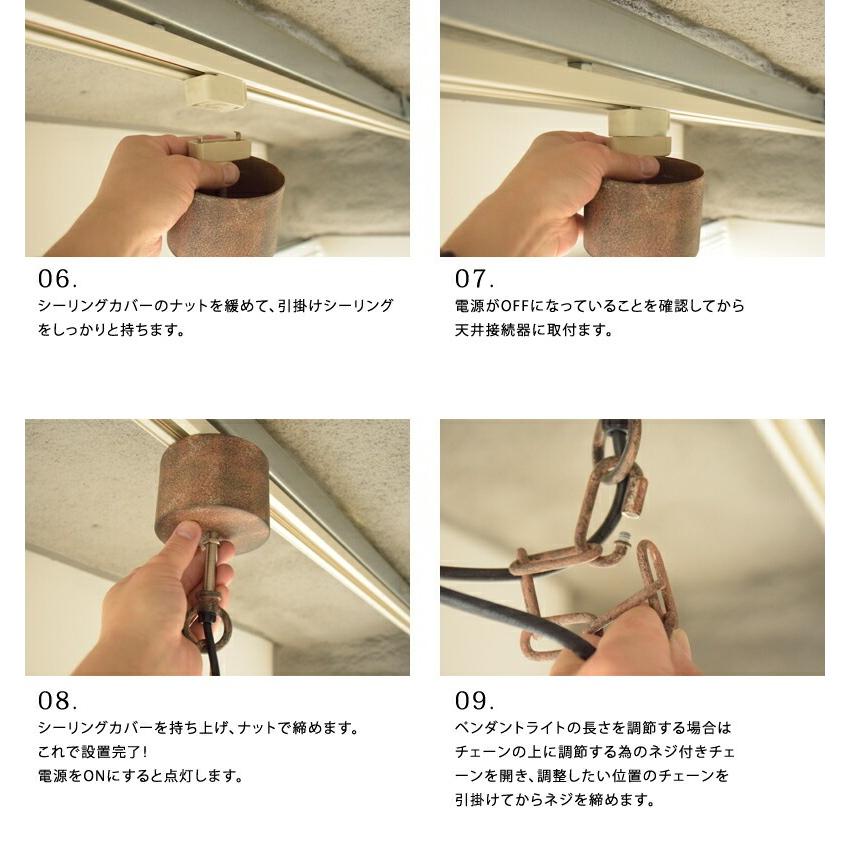 06.
シーリングカバーのナットを緩めて、引掛けシーリングをしっかりと持ちます。

07.
電源がOFFになっていることを確認してから天井接続器に取付ます。

08.
シーリングカバーを持ち上げ、ナットで締めます。
これで設置完了！
電源をONにすると点灯します。

09.
ペンダントライトの長さを調節する場合はチェーンの上に調節する為のネジ付きチェーンを開き、調整したい位置のチェーンを引掛けてからネジを締めます。