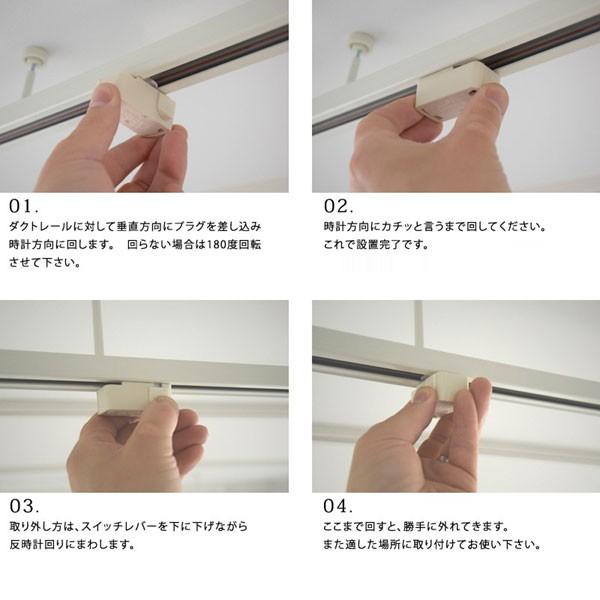 01.
ダクトレールに対して垂直方向にプラグを差し込み時計方向に回します。 回らない場合は180度回転させて下さい。

02.
時計方向にカチッと言うまで回してください。これで設置完了です。

03.
取り外し方は、スイッチレバーを下に下げながら反時計回りにまわします。

04.
ここまで回すと、勝手に外れてきます。また適した場所に取り付けてお使い下さい。