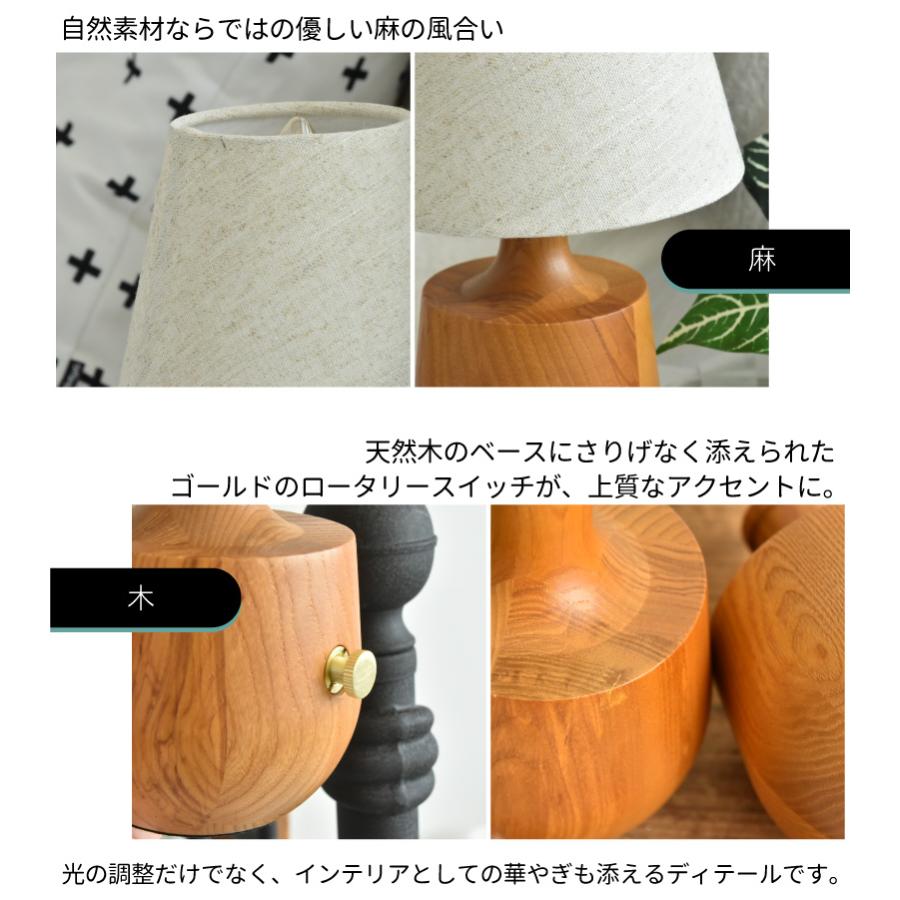 自然素材ならではの優しい麻の風合い

麻

天然木のベースにさりげなく添えられた
ゴールドのロータリースイッチが、上質なアクセントに。

木

光の調整だけでなく、インテリアとしての華やぎも添えるディテールです。