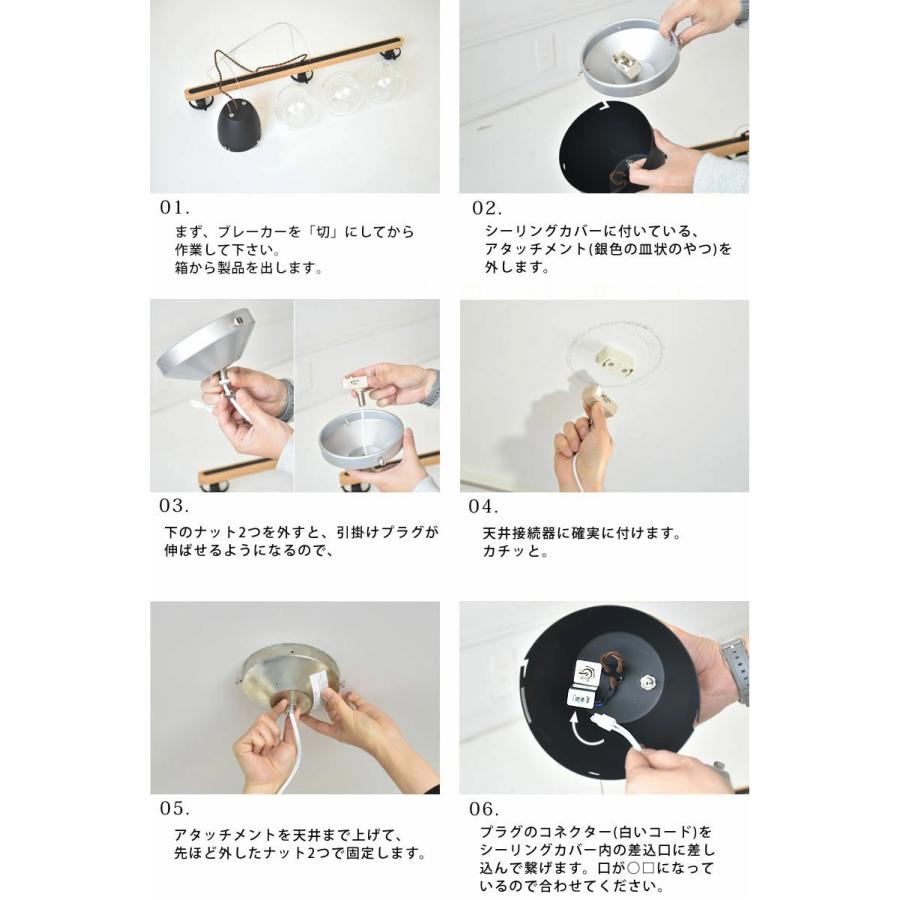 01.

まず、ブレーカーを「切」にしてから作業して下さい。
箱から製品を出します。

02.

シーリングカバーに付いている、アタッチメント(銀色の皿状のやつ)を外します。

03.

下のナット2つを外すと、引掛けプラグが伸ばせるようになるので、

04.

天井接続器に確実に付けます。
カチッと。

05.

アタッチメントを天井まで上げて、先ほど外したナット2つで固定します。

06.

プラグのコネクター(白いコード)をシーリングカバー内の差込口に差し込んで繋げます。口が○□になっているので合わせてください。