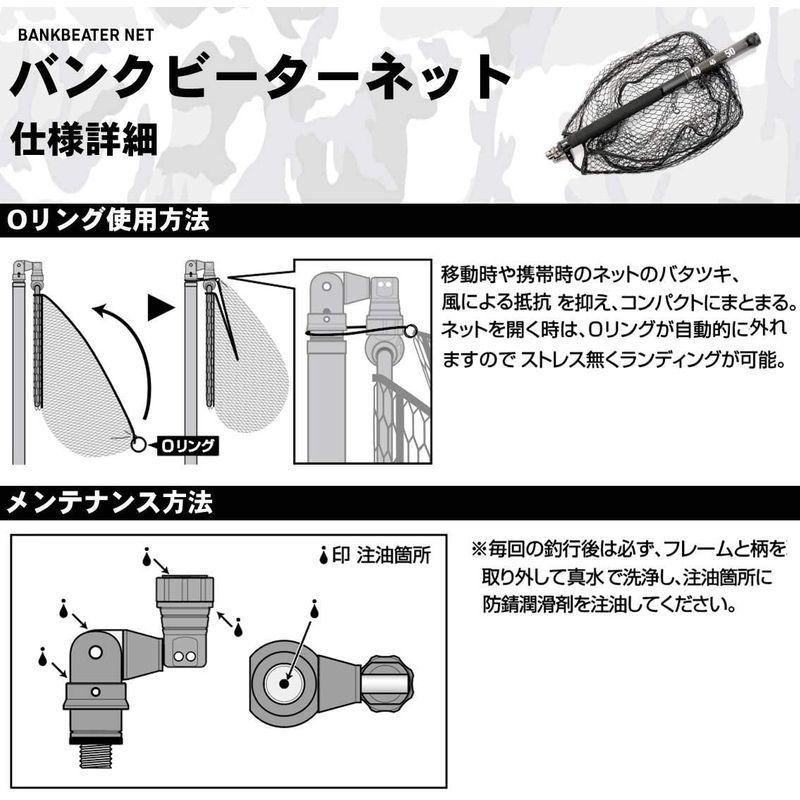 BANKBEATER NET
バンクビーターネット
仕様詳細

40 50

Oリング使用方法

Oリング

移動時や携帯時のネットのバタツキ、風による抵抗 を抑え、コンパクトにまとまる。ネットを開く時は、Oリングが自動的に外れますので ストレス無くランディングが可能。

メンテナンス方法

印 注油箇所

※毎回の釣行後は必ず、フレームと柄を取り外して真水で洗浄し、注油箇所に防錆潤滑剤を注油してください。