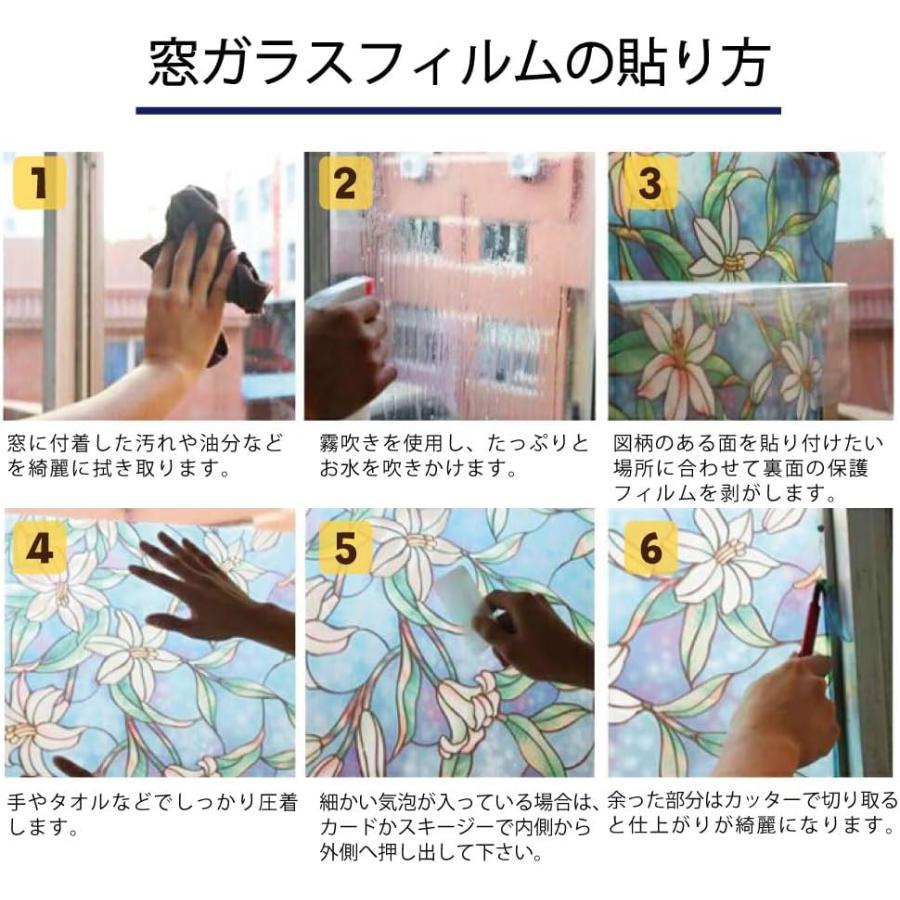 窓ガラスフィルムの貼り方

1

窓に付着した汚れや油分などを綺麗に拭き取ります。

2

霧吹きを使用し、たっぷりとお水を吹きかけます。

3

図柄のある面を貼り付けたい場所に合わせて裏面の保護フィルムを剥がします。

4

手やタオルなどでしっかり圧着します。

5

細かい気泡が入っている場合は、カードかスキージーで内側から外側へ押し出して下さい。

6

余った部分はカッターで切り取ると仕上がりが綺麗になります。