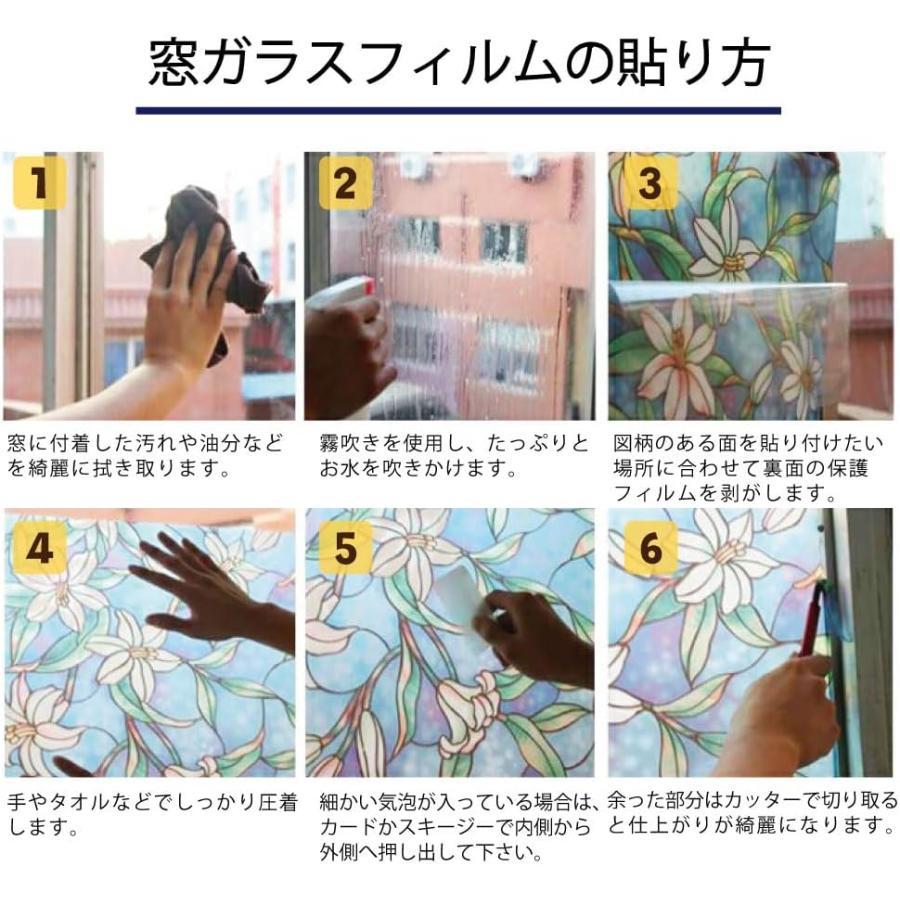 窓ガラスフィルムの貼り方

1

窓に付着した汚れや油分などを綺麗に拭き取ります。

2

霧吹きを使用し、たっぷりとお水を吹きかけます。

3

図柄のある面を貼り付けたい場所に合わせて裏面の保護フィルムを剥がします。

4

手やタオルなどでしっかり圧着します。

5

細かい気泡が入っている場合は、カードかスキージーで内側から外側へ押し出して下さい。

6

余った部分はカッターで切り取ると仕上がりが綺麗になります。