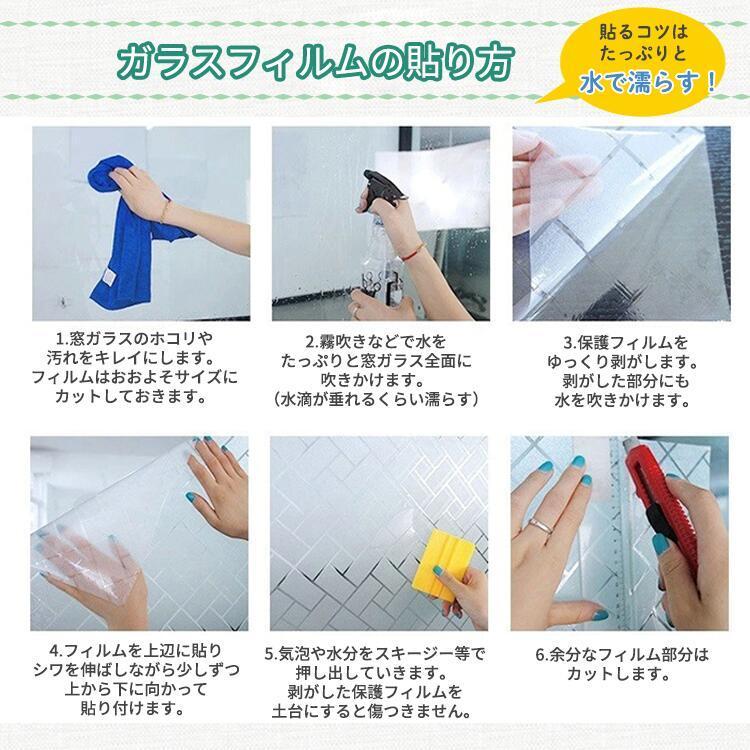 ガラスフィルムの貼り方

貼るコツは
たっぷりと
水で濡らす！

1.窓ガラスのホコリや
汚れをキレイにします。
フィルムはおおよそサイズに
カットしておきます。

2.霧吹きなどで水を
たっぷりと窓ガラス全面に
吹きかけます。
（水滴が垂れるくらい濡らす）

3.保護フィルムを
ゆっくり剥がします。
剥がした部分にも
水を吹きかけます。

4.フィルムを上辺に貼り
シワを伸ばしながら少しずつ
上から下に向かって
貼り付けます。

5.気泡や水分をスキージー等で
押し出していきます。
剥がした保護フィルムを
土台にすると傷つきません。

6.余分なフィルム部分は
カットします。