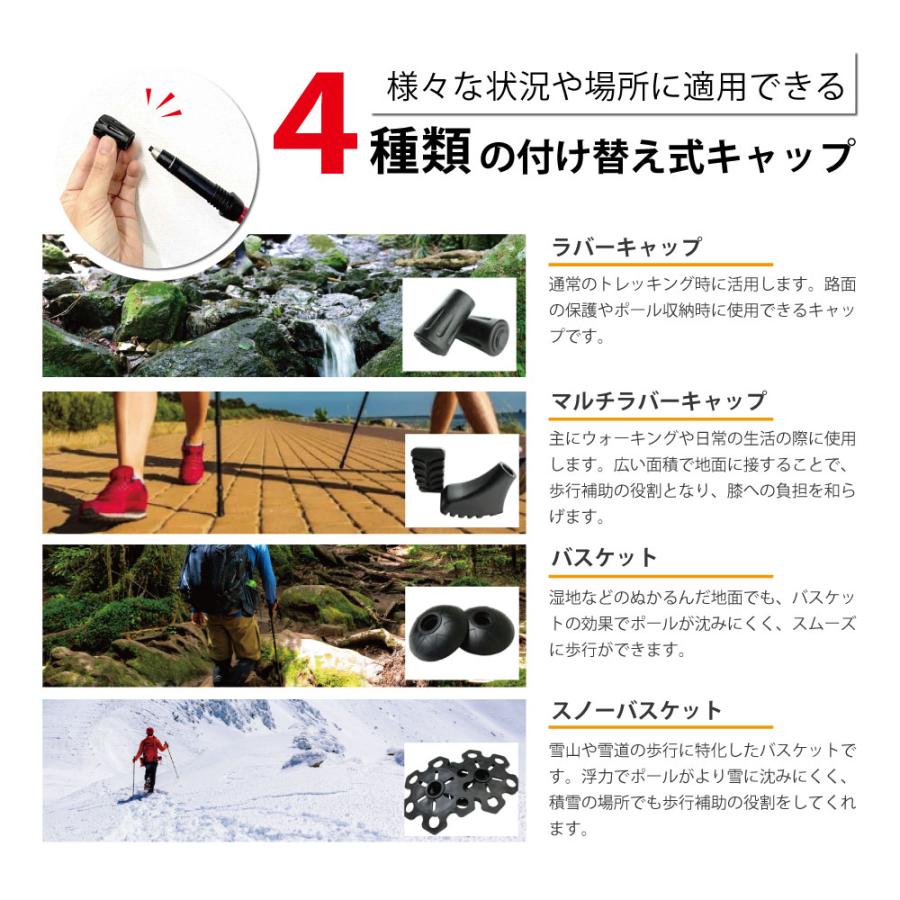 様々な状況や場所に適用できる
4種類の付け替え式キャップ

ラバーキャップ
通常のトレッキング時に活用します。路面の保護やポール収納時に使用できるキャップです。

マルチラバーキャップ
主にウォーキングや日常の生活の際に使用します。広い面積で地面に接することで、歩行補助の役割となり、膝への負担を和らげます。

バスケット
湿地などのぬかるんだ地面でも、バスケットの効果でポールが沈みにくく、スムーズに歩行ができます。

スノーバスケット
雪山や雪道の歩行に特化したバスケットです。浮力でポールがより雪に沈みにくく、積雪の場所でも歩行補助の役割をしてくれます。