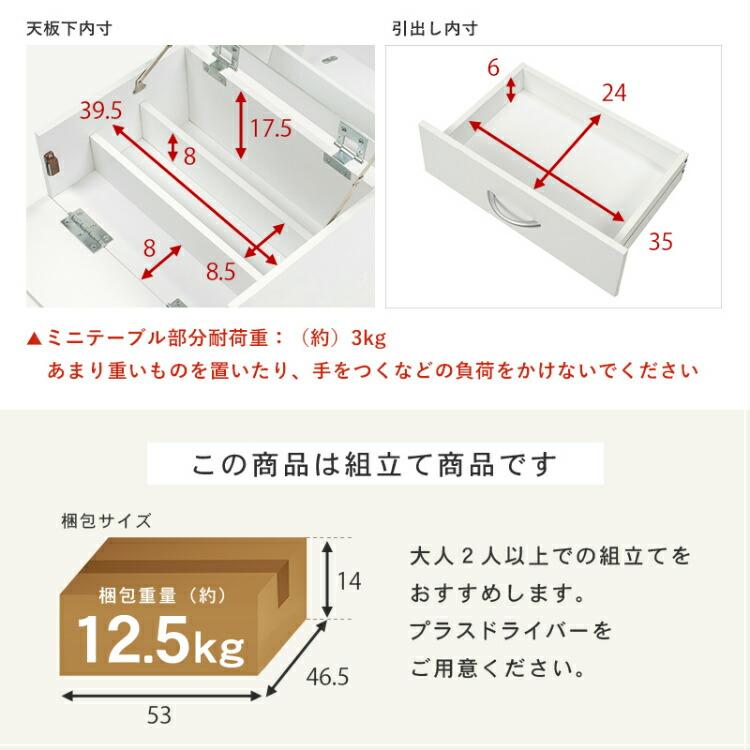 天板下内寸

39.5
17.5
8
8
8.5

引出し内寸

6
24
35

▲ミニテーブル部分耐荷重：（約）3kg
あまり重いものを置いたり、手をつくなどの負荷をかけないでください

この商品は組立て商品です

梱包サイズ

梱包重量（約）
12.5kg
14
46.5
53

大人２人以上での組立てをおすすめします。
プラスドライバーをご用意ください。