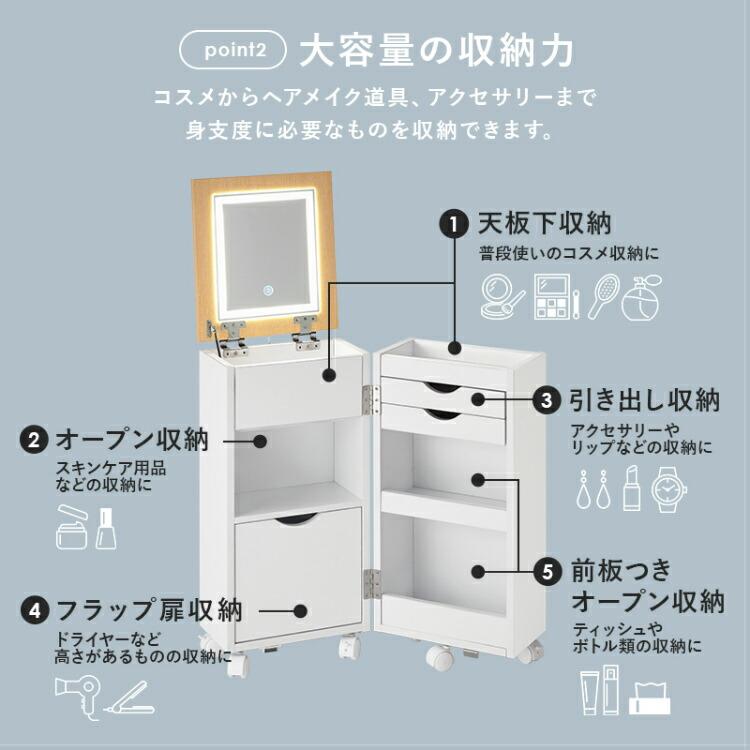 point2 大容量の収納力

コスメからヘアメイク道具、アクセサリーまで身支度に必要なものを収納できます。

1 天板下収納
普段使いのコスメ収納に

2 オープン収納
スキンケア用品などの収納に

3 引き出し収納
アクセサリーやリップなどの収納に

4 フラップ扉収納
ドライヤーなど高さがあるものの収納に

5 前板つきオープン収納
ティッシュやボトル類の収納に