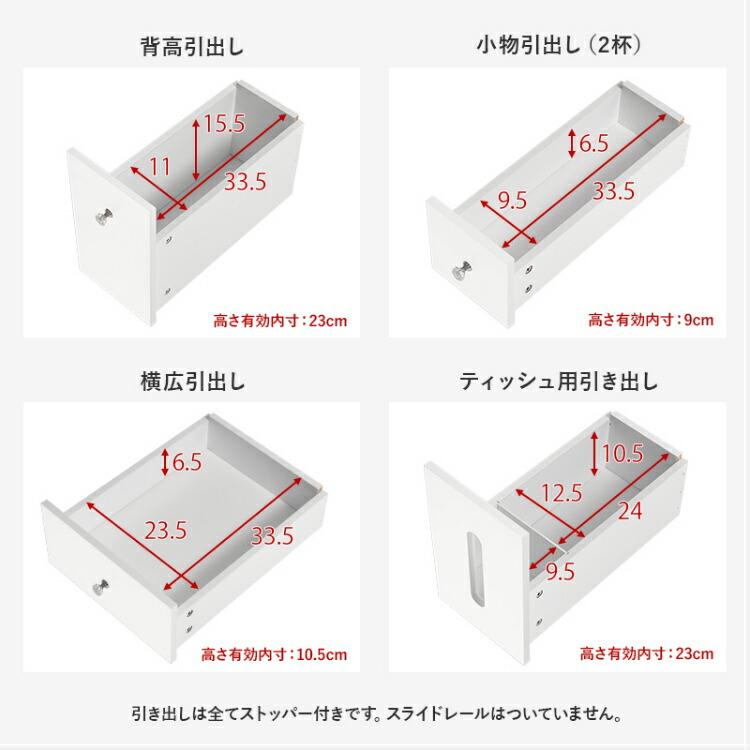 背高引出し

15.5
11
33.5
高さ有効内寸：23cm

小物引出し（2杯）

6.5
9.5
33.5
高さ有効内寸：9cm

横広引出し

6.5
23.5
33.5
高さ有効内寸：10.5cm

ティッシュ用引き出し

10.5
12.5
24
9.5
高さ有効内寸：23cm

引き出しは全てストッパー付きです。スライドレールはついていません。