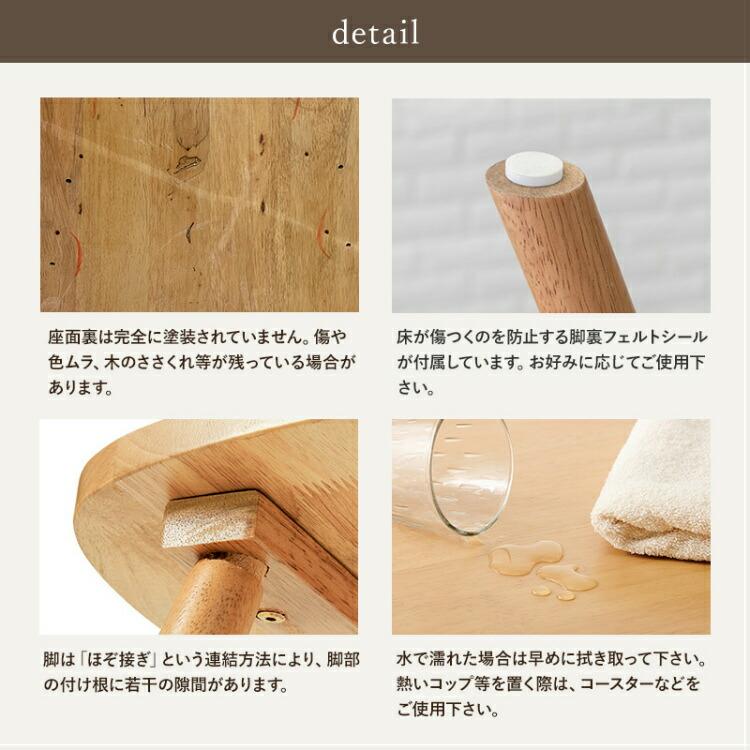 detail

座面裏は完全に塗装されていません。傷や色ムラ、木のささくれ等が残っている場合があります。

床が傷つくのを防止する脚裏フェルトシールが付属しています。お好みに応じてご使用下さい。

脚は「ほぞ接ぎ」という連結方法により、脚部の付け根に若干の隙間があります。

水で濡れた場合は早めに拭き取って下さい。熱いコップ等を置く際は、コースターなどをご使用下さい。