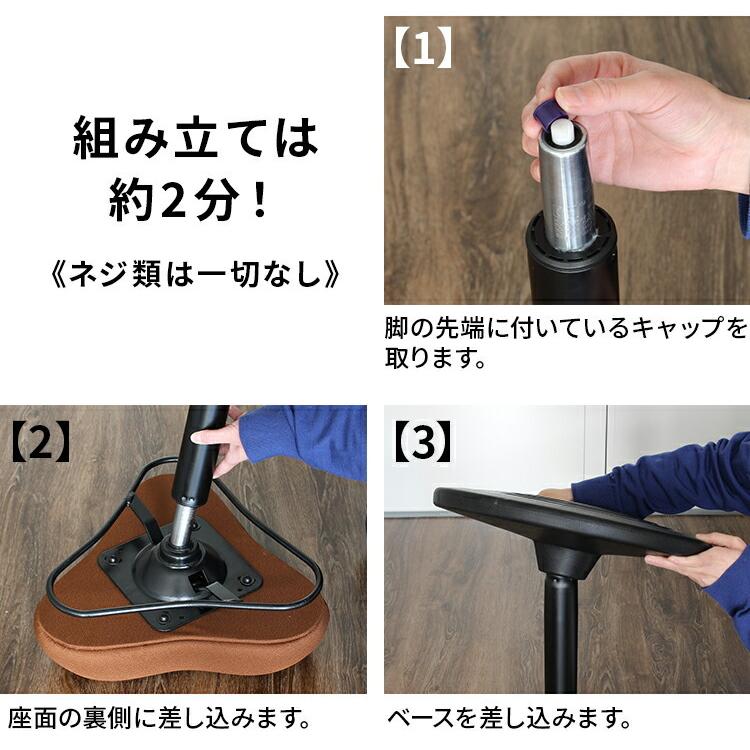 組み立ては
約2分！

《ネジ類は一切なし》

【1】

脚の先端に付いているキャップを取ります。

【2】

座面の裏側に差し込みます。

【3】

ベースを差し込みます。