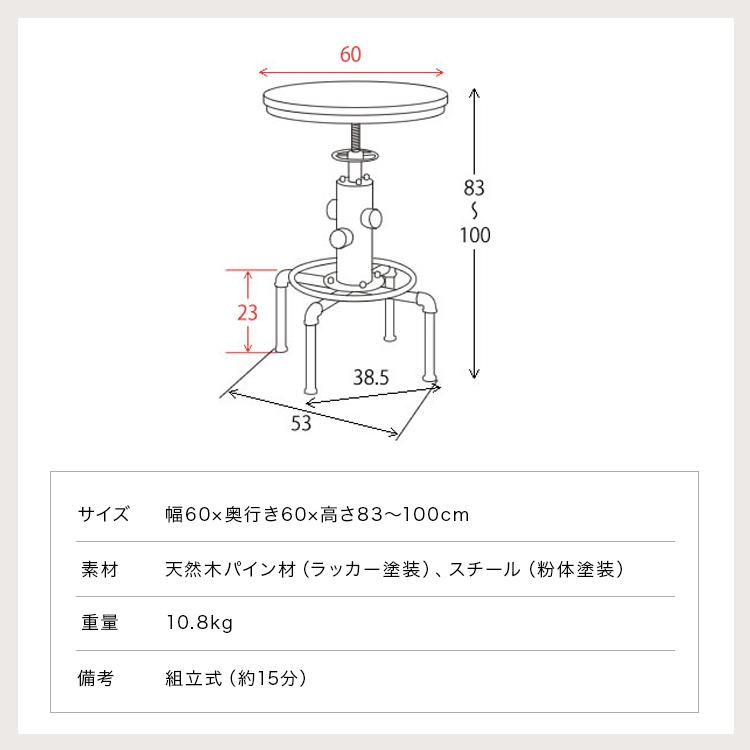 60

83
〜
100

23

38.5

53

| サイズ | 幅60×奥行き60×高さ83〜100cm |
|---|---|
| 素材 | 天然木パイン材（ラッカー塗装）、スチール（粉体塗装） |
| 重量 | 10.8kg |
| 備考 | 組立式（約15分） |