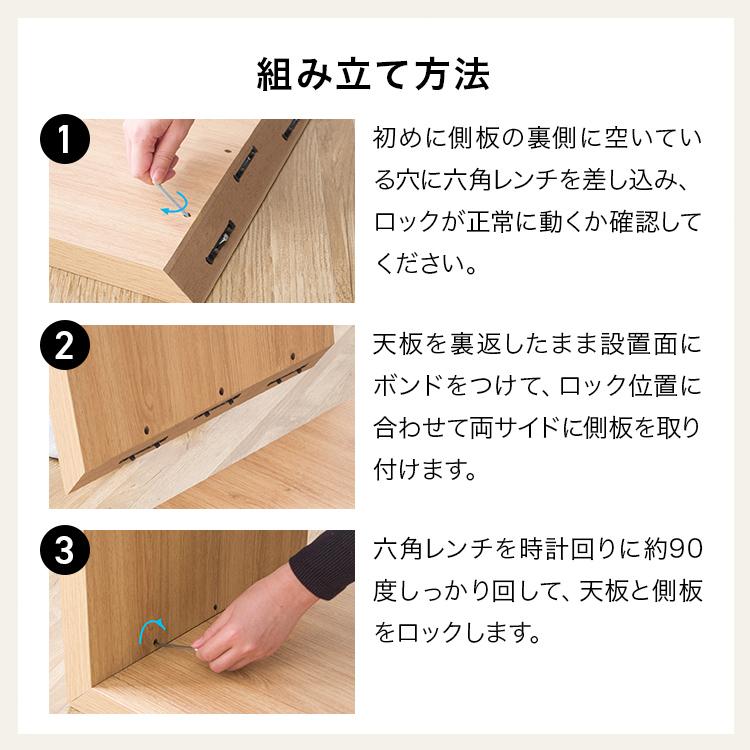 組み立て方法

1

初めに側板の裏側に空いている穴に六角レンチを差し込み、ロックが正常に動くか確認してください。

2

天板を裏返したまま設置面にボンドをつけて、ロック位置に合わせて両サイドに側板を取り付けます。

3

六角レンチを時計回りに約90度しっかり回して、天板と側板をロックします。